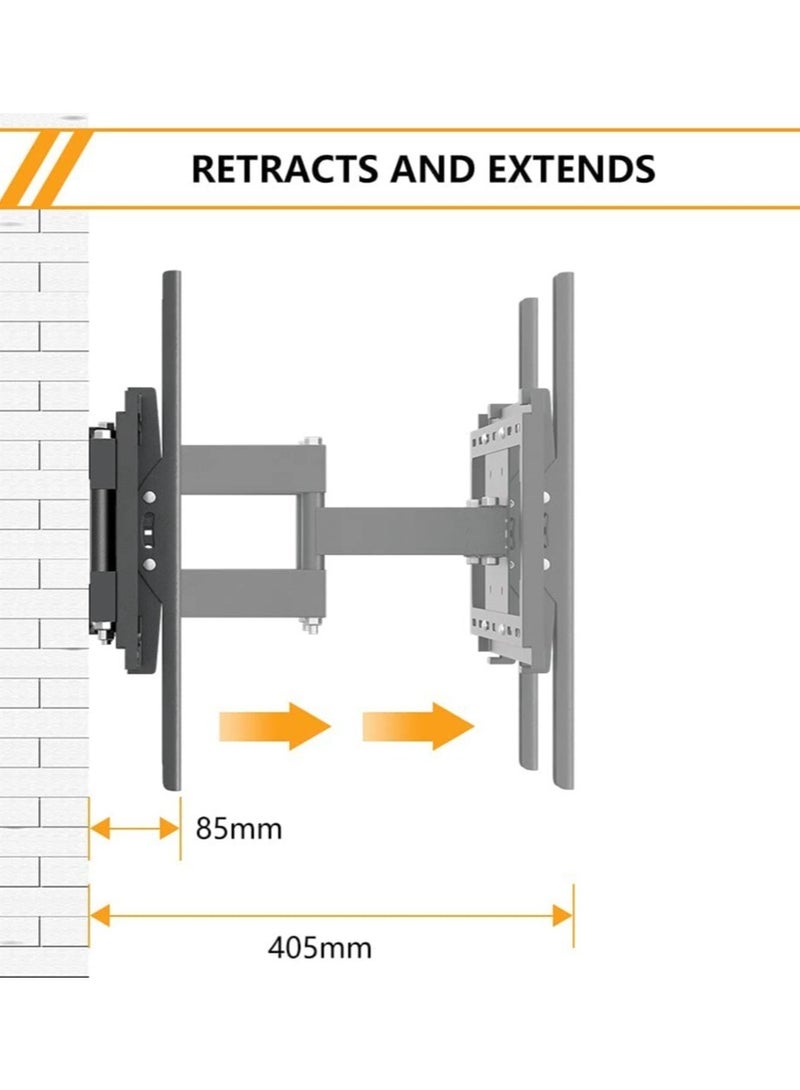 RETRACTS AND EXTENDS

85mm

405mm