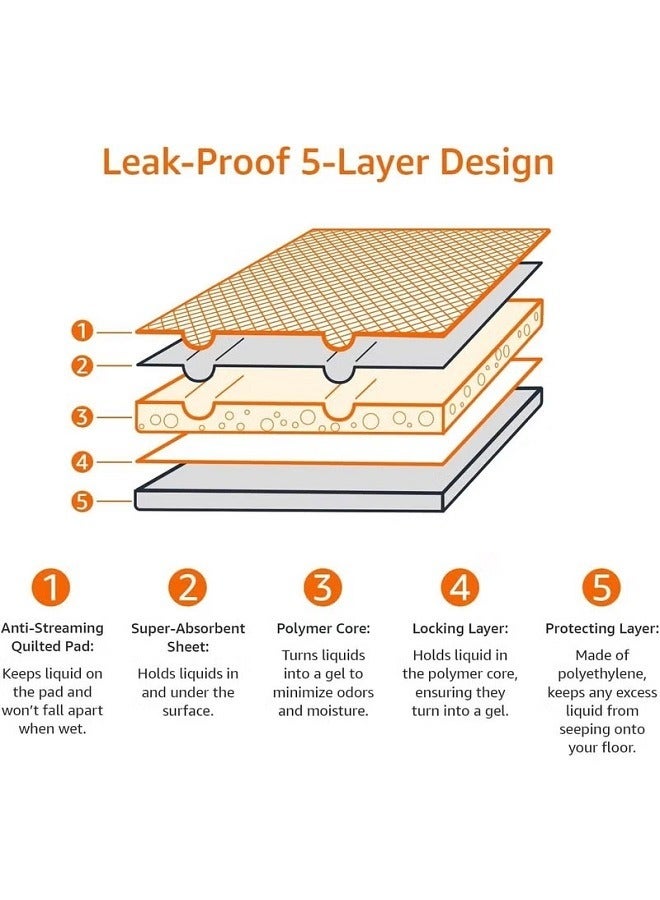 Leak-Proof 5-Layer Design

1
2
3
4
5

1
Anti-Streaming Quilted Pad:
Keeps liquid on the pad and won't fall apart when wet.

2
Super-Absorbent Sheet:
Holds liquids in and under the surface.

3
Polymer Core:
Turns liquids into a gel to minimize odors and moisture.

4
Locking Layer:
Holds liquid in the polymer core, ensuring they turn into a gel.

5
Protecting Layer:
Made of polyethylene, keeps any excess liquid from seeping onto your floor.