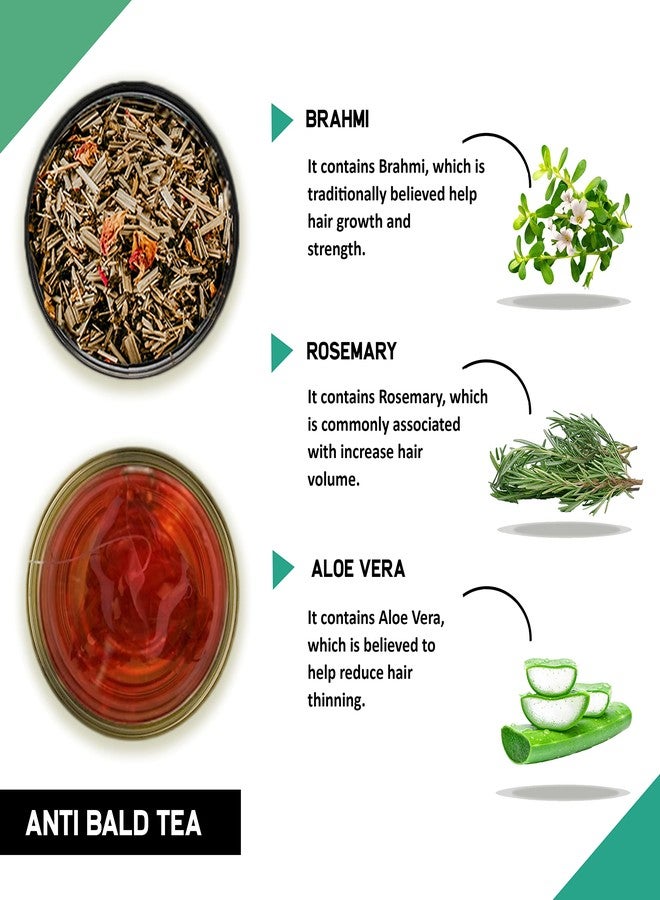 BRAHMI

It contains Brahmi, which is traditionally believed help hair growth and strength.

ROSEMARY

It contains Rosemary, which is commonly associated with increase hair volume.

ALOE VERA

It contains Aloe Vera, which is believed to help reduce hair thinning.

ANTI BALD TEA