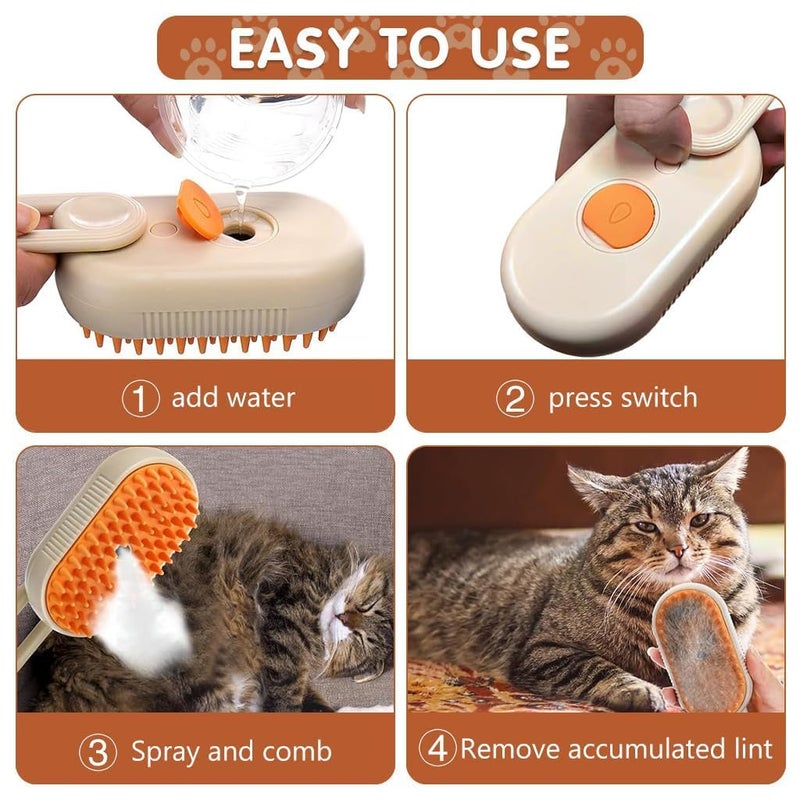 EASY TO USE

① add water

② press switch

③ Spray and comb

④ Remove accumulated lint