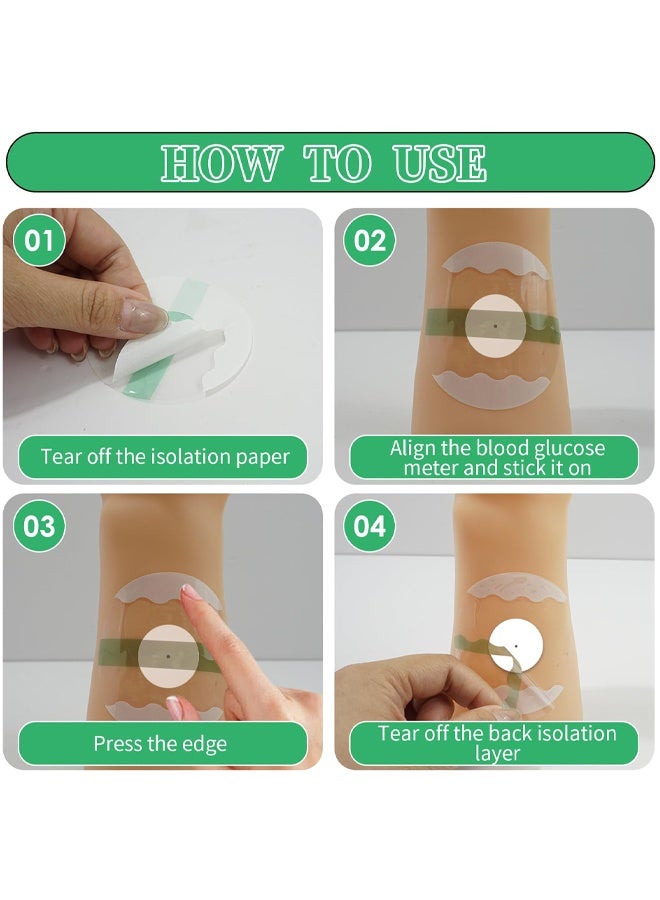 HOW TO USE

01

Tear off the isolation paper

02

Align the blood glucose meter and stick it on

03

Press the edge

04

Tear off the back isolation layer