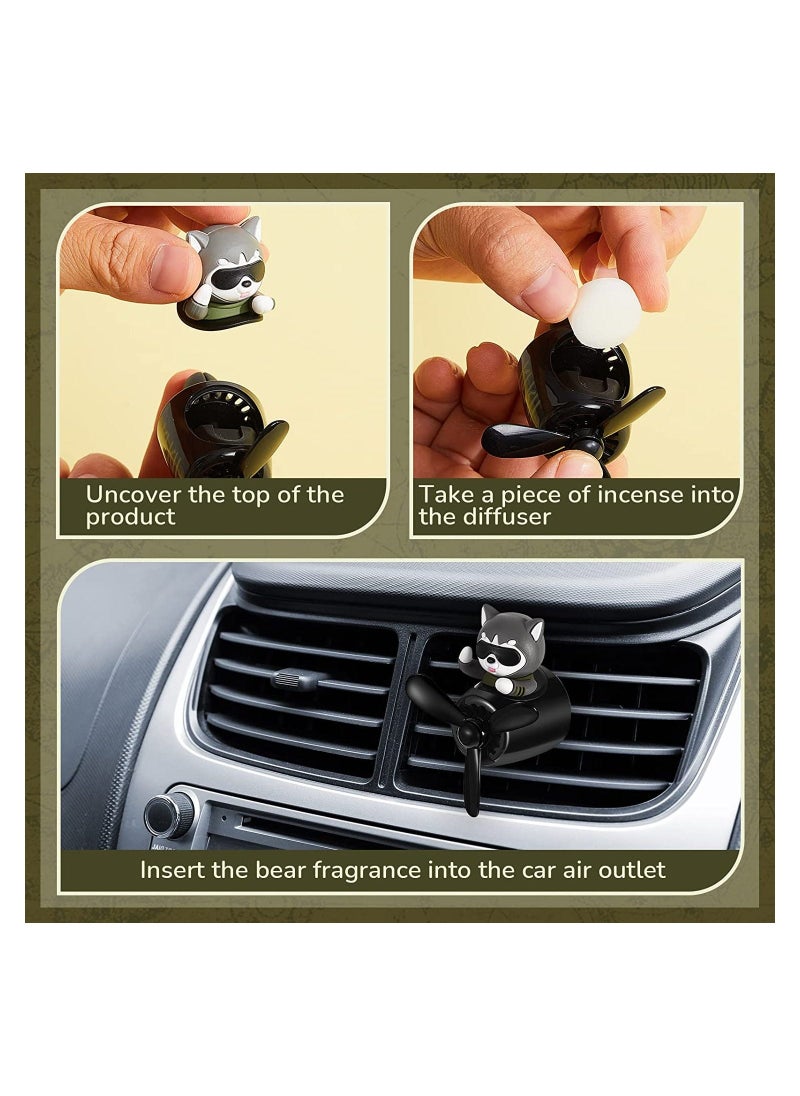 Uncover the top of the product

Take a piece of incense into the diffuser

Insert the bear fragrance into the car air outlet