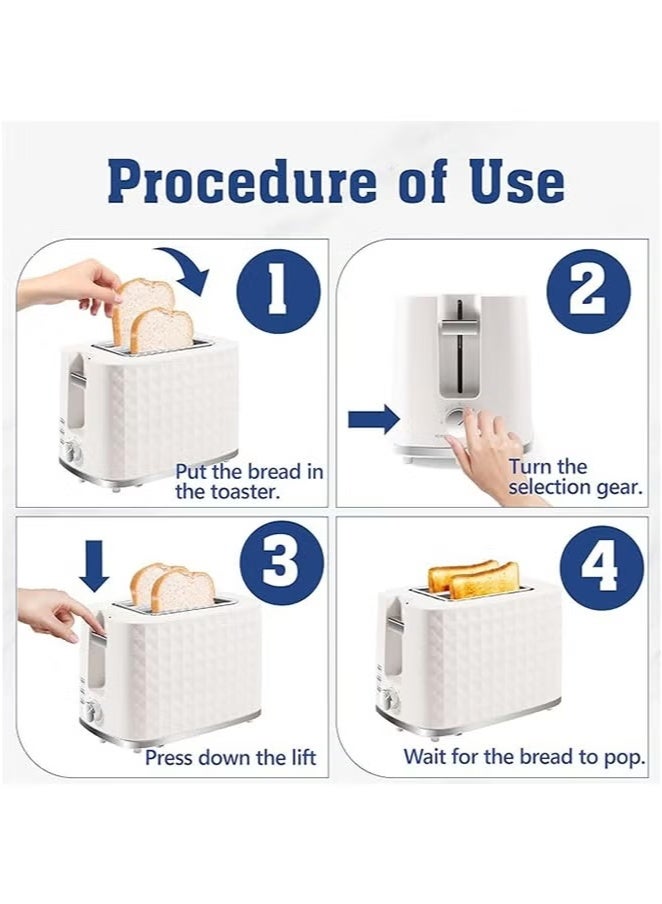 Procedure of Use

1

Put the bread in the toaster.

2

Turn the selection gear.

3

Press down the lift

4

Wait for the bread to pop.