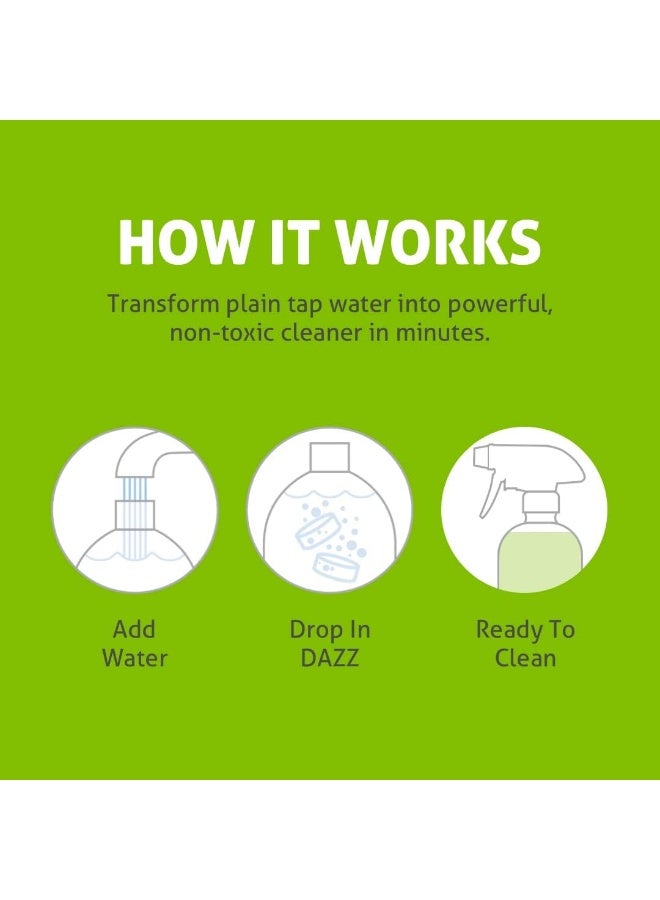 HOW IT WORKS

Transform plain tap water into powerful, non-toxic cleaner in minutes.

Add Water

Drop In DAZZ

Ready To Clean