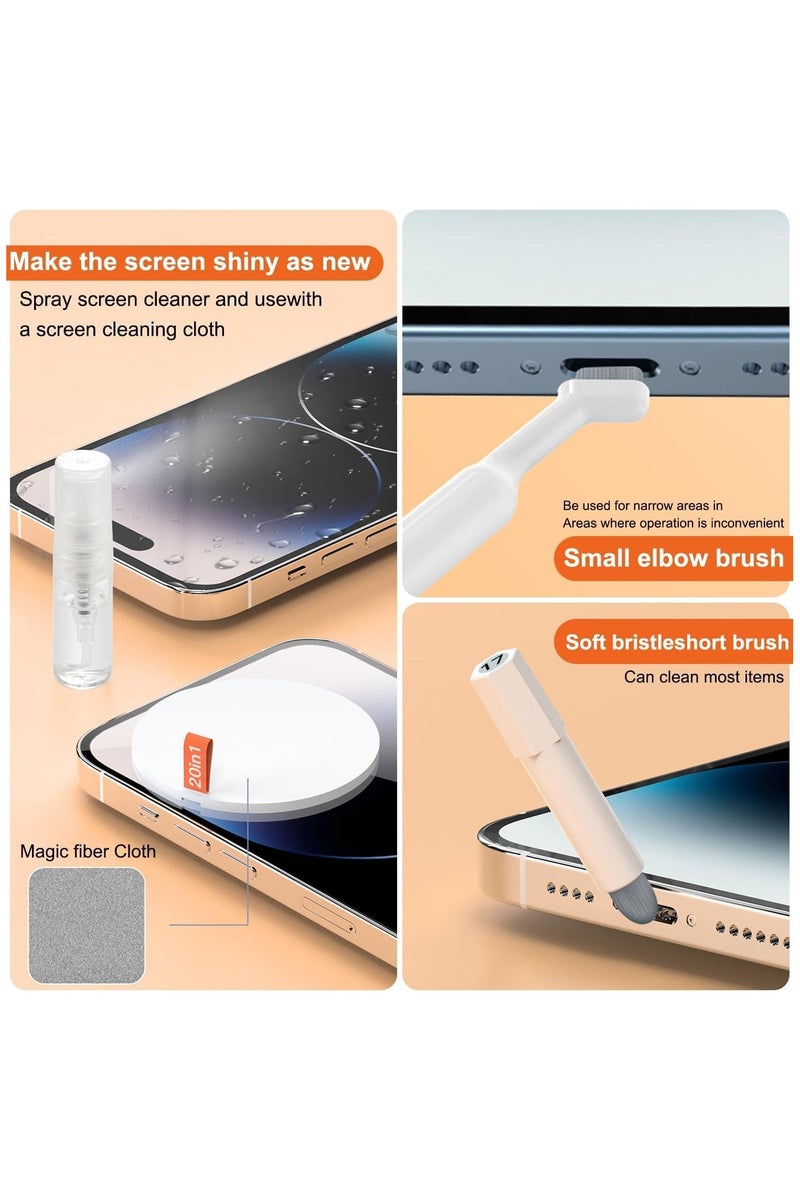 Make the screen shiny as new

Spray screen cleaner and usewith a screen cleaning cloth

20in1

Magic fiber Cloth

Be used for narrow areas in Areas where operation is inconvenient

Small elbow brush

Soft bristleshort brush

Can clean most items

17