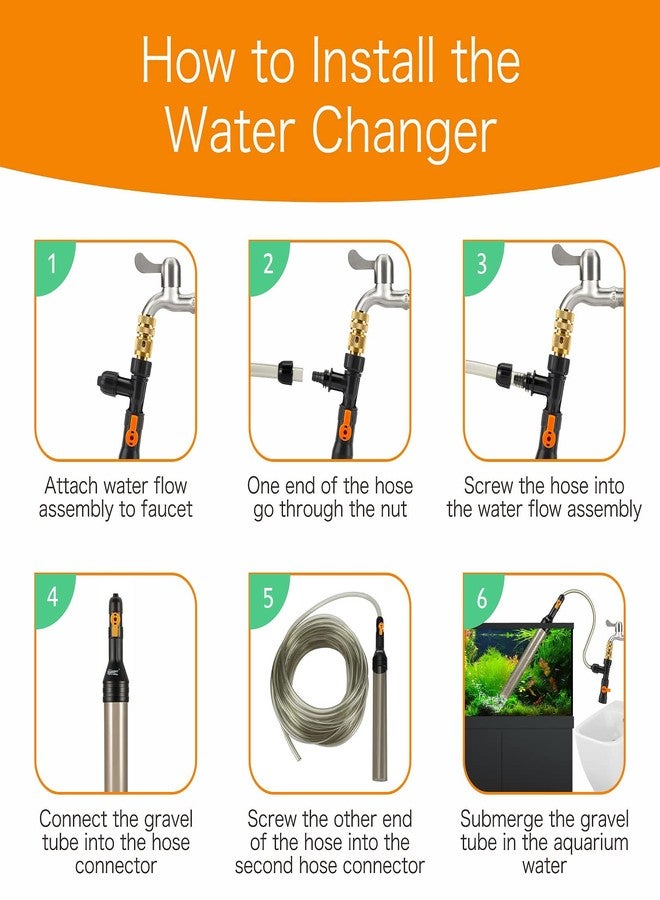 How to Install the Water Changer

1

Attach water flow assembly to faucet

2

One end of the hose go through the nut

3

Screw the hose into the water flow assembly

4

Connect the gravel tube into the hose connector

5

Screw the other end of the hose into the second hose connector

6

Submerge the gravel tube in the aquarium water