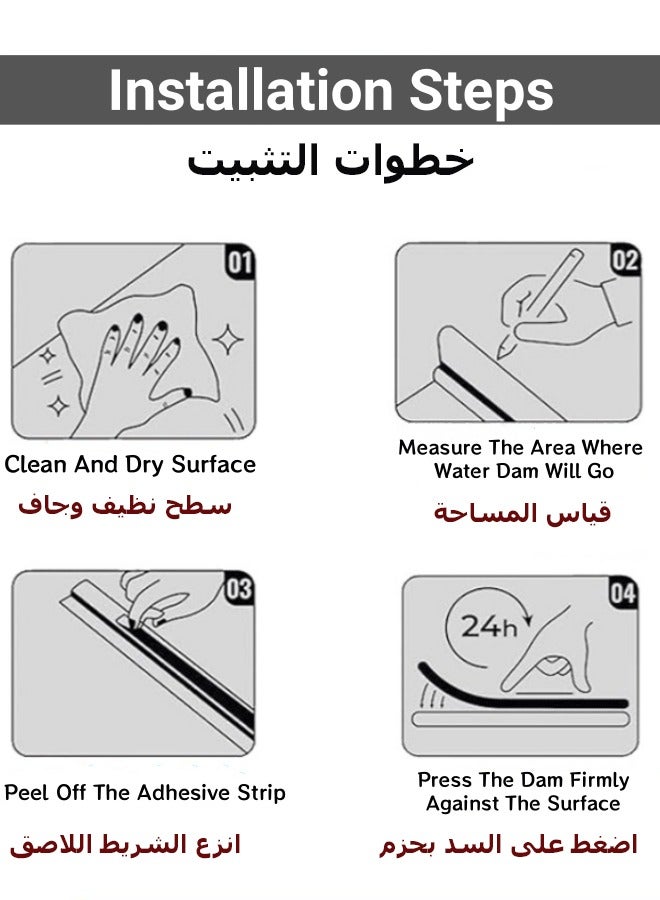 Installation Steps

خطوات التثبيت

01

Clean And Dry Surface

سطح نظيف وجاف

02

Measure The Area Where Water Dam Will Go

قياس المساحة

03

Peel Off The Adhesive Strip

انزع الشريط اللاصق

04

24h

Press The Dam Firmly Against The Surface

اضغط على السد بحزم