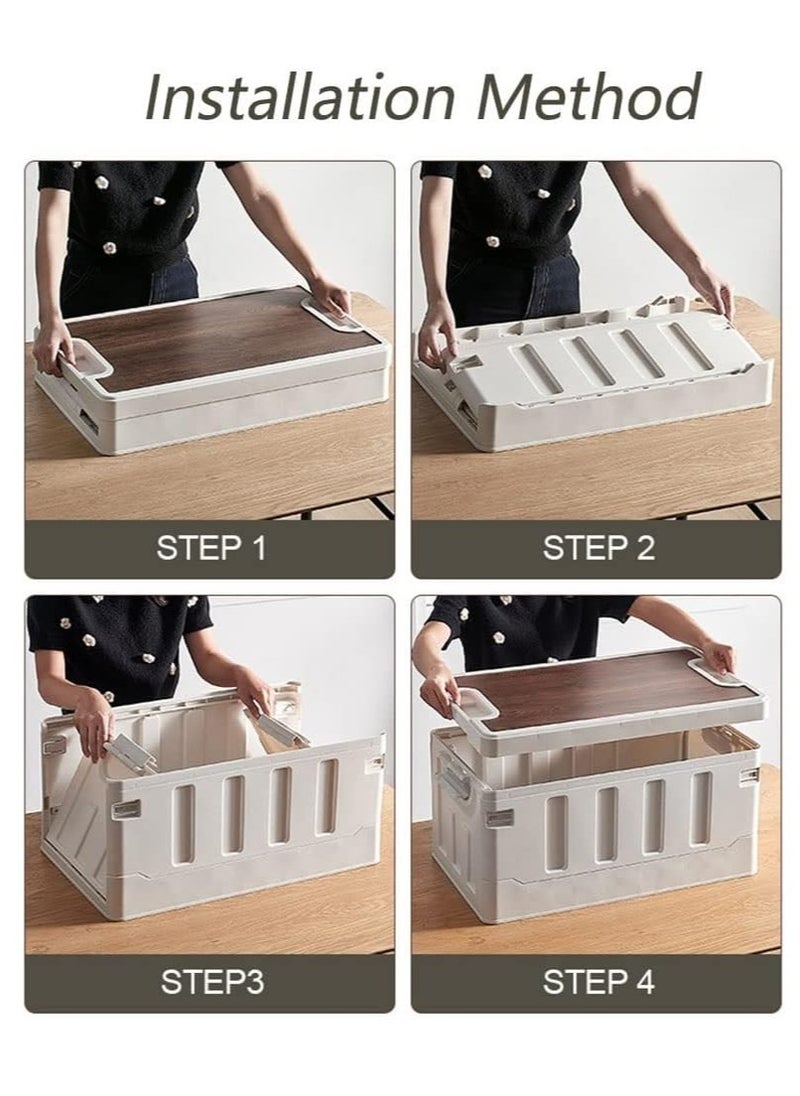 Installation Method

STEP 1

STEP 2

STEP3

STEP 4