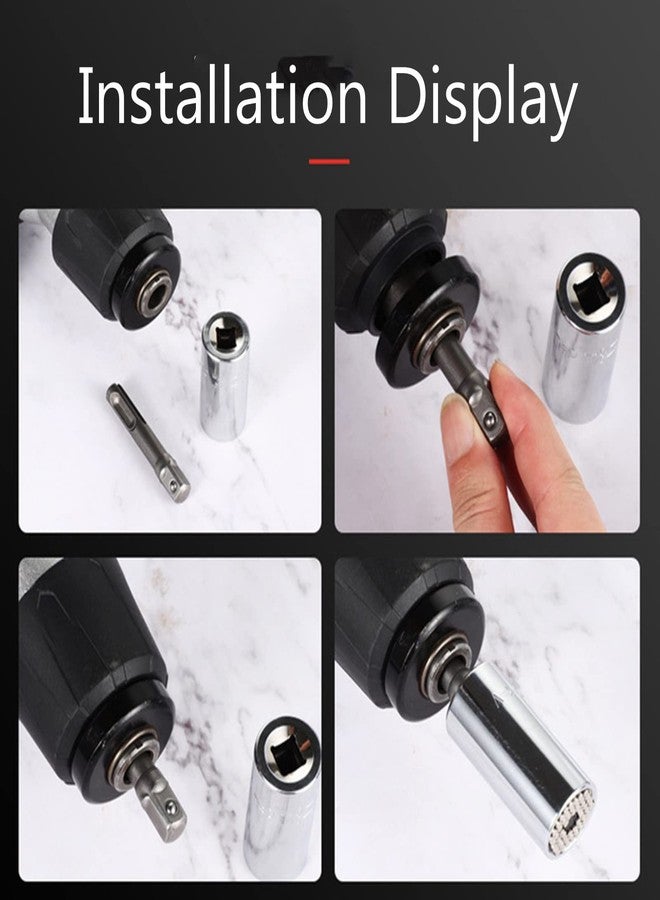 Installation Display