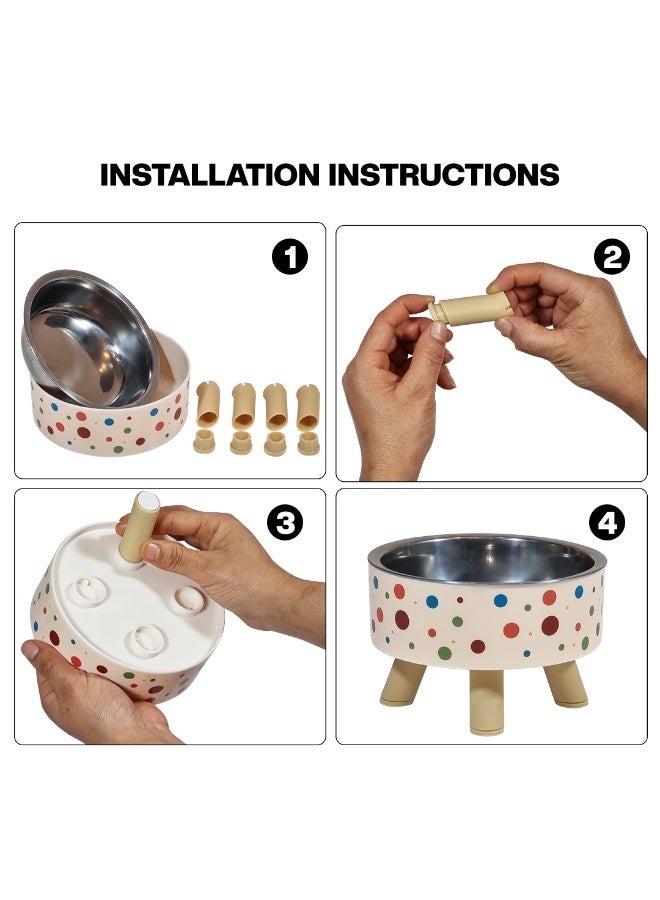 INSTALLATION INSTRUCTIONS

1

2

3

4