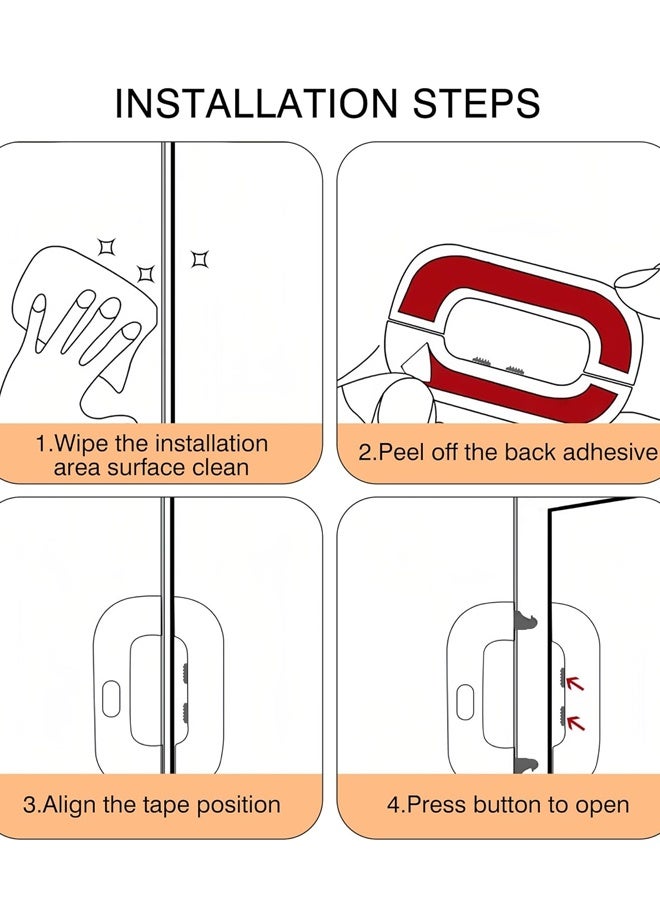 INSTALLATION STEPS

1.Wipe the installation area surface clean

2.Peel off the back adhesive

3.Align the tape position

4.Press button to open