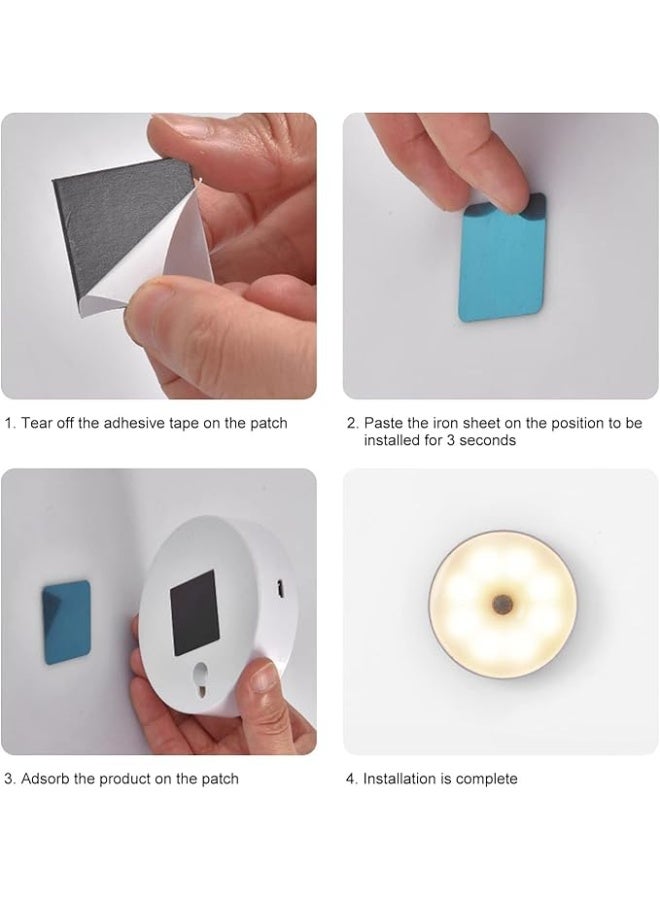 1. Tear off the adhesive tape on the patch

2. Paste the iron sheet on the position to be installed for 3 seconds

3. Adsorb the product on the patch

4. Installation is complete