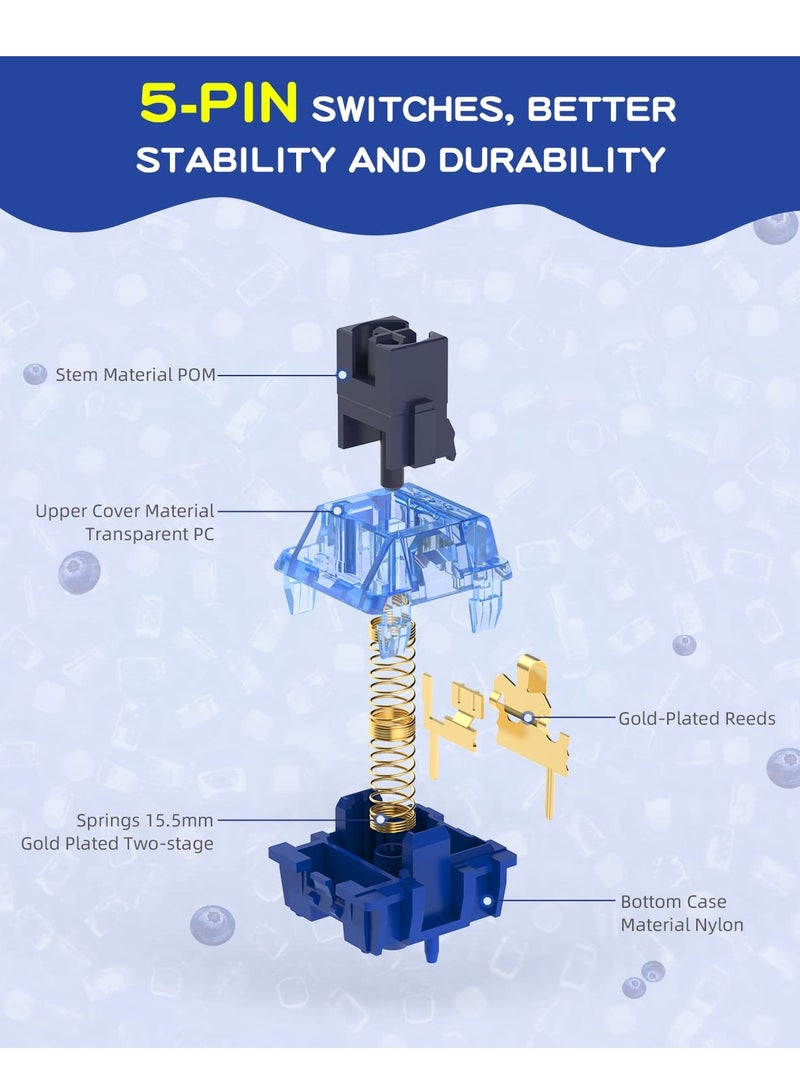 5-PIN SWITCHES, BETTER STABILITY AND DURABILITY

Stem Material POM

Upper Cover Material Transparent PC

Gold-Plated Reeds

Springs 15.5mm Gold Plated Two-stage

Bottom Case Material Nylon