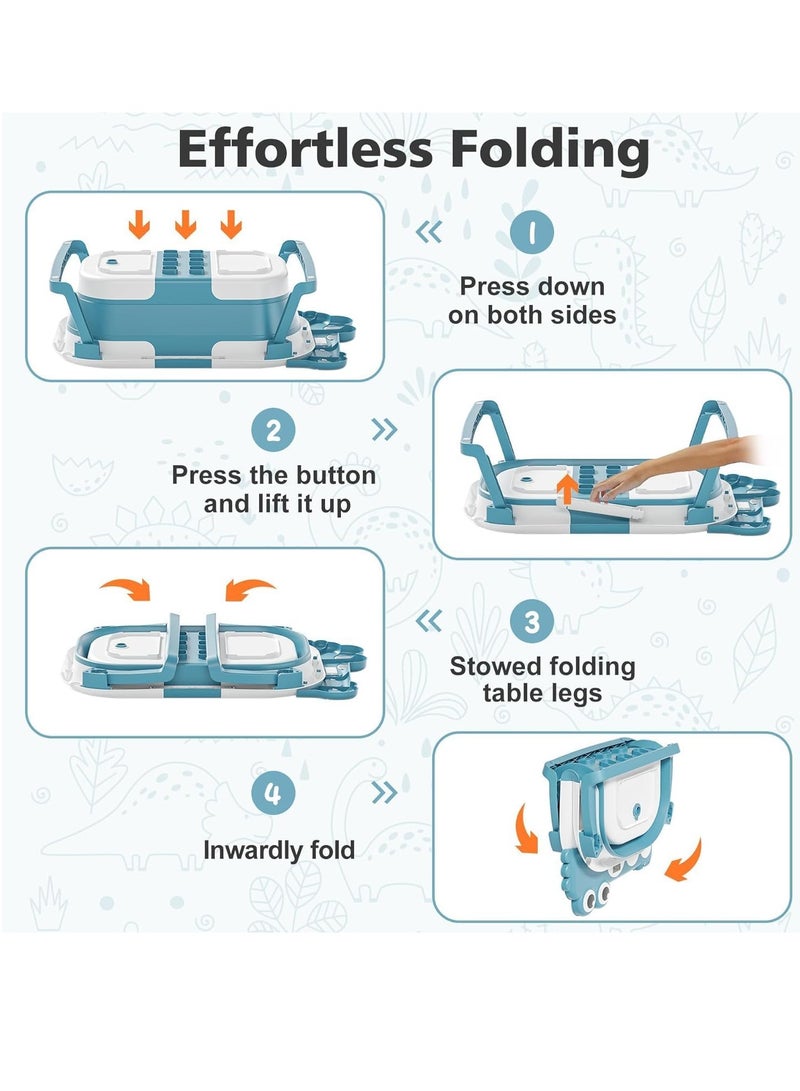 Effortless Folding

1

Press down on both sides

2

Press the button and lift it up

3

Stowed folding table legs

4

Inwardly fold