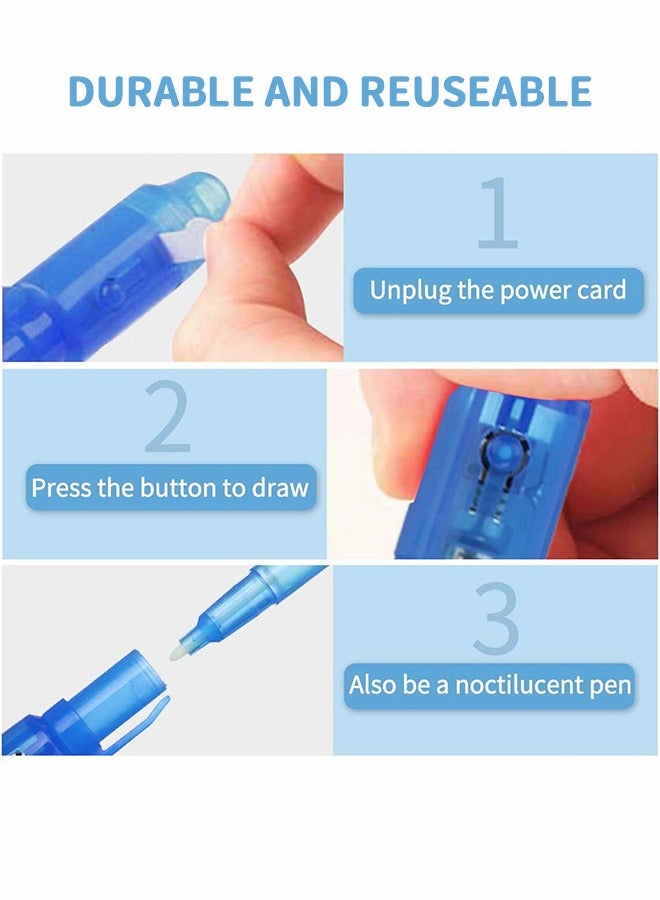 DURABLE AND REUSEABLE

1

Unplug the power card

2

Press the button to draw

3

Also be a noctilucent pen