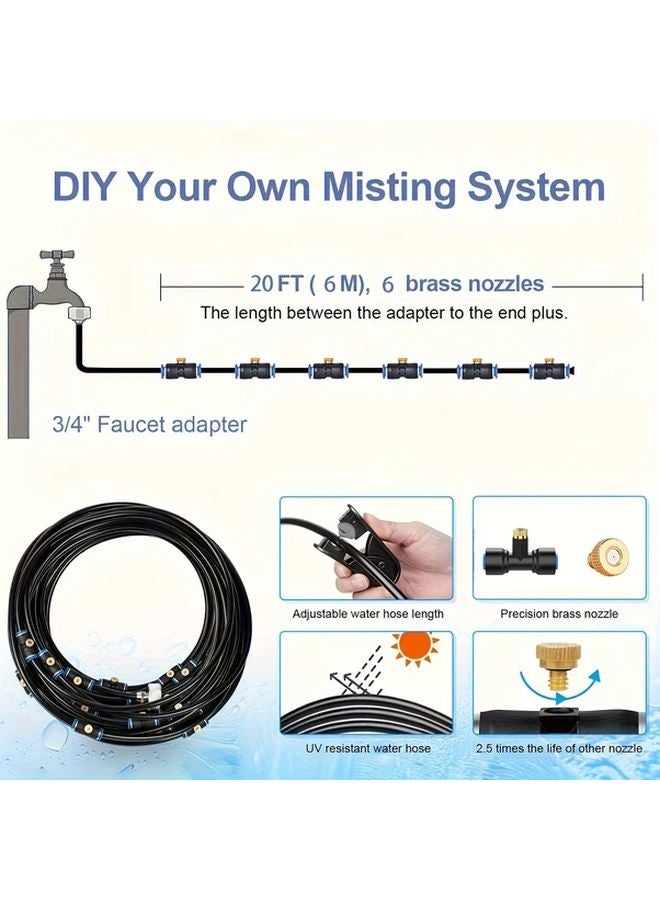 DIY Your Own Misting System

20 FT ( 6 M), 6 brass nozzles

The length between the adapter to the end plus.

3/4" Faucet adapter

Adjustable water hose length

Precision brass nozzle

UV resistant water hose

2.5 times the life of other nozzle