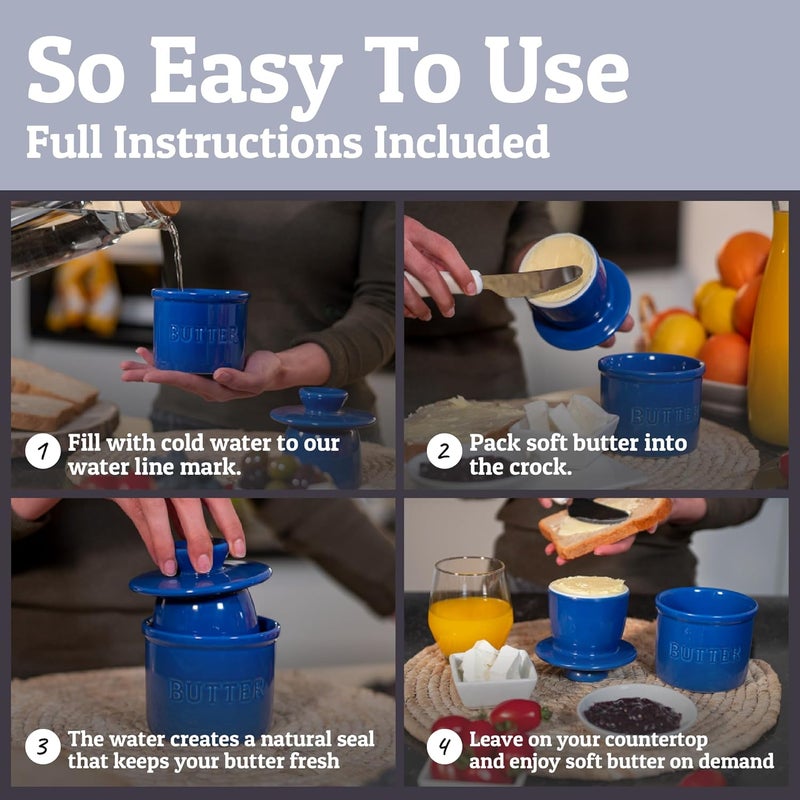 So Easy To Use
Full Instructions Included

BUTTER

1 Fill with cold water to our water line mark.

BUTTER

2 Pack soft butter into the crock.

BUTTER

3 The water creates a natural seal that keeps your butter fresh

BUTTER

4 Leave on your countertop and enjoy soft butter on demand