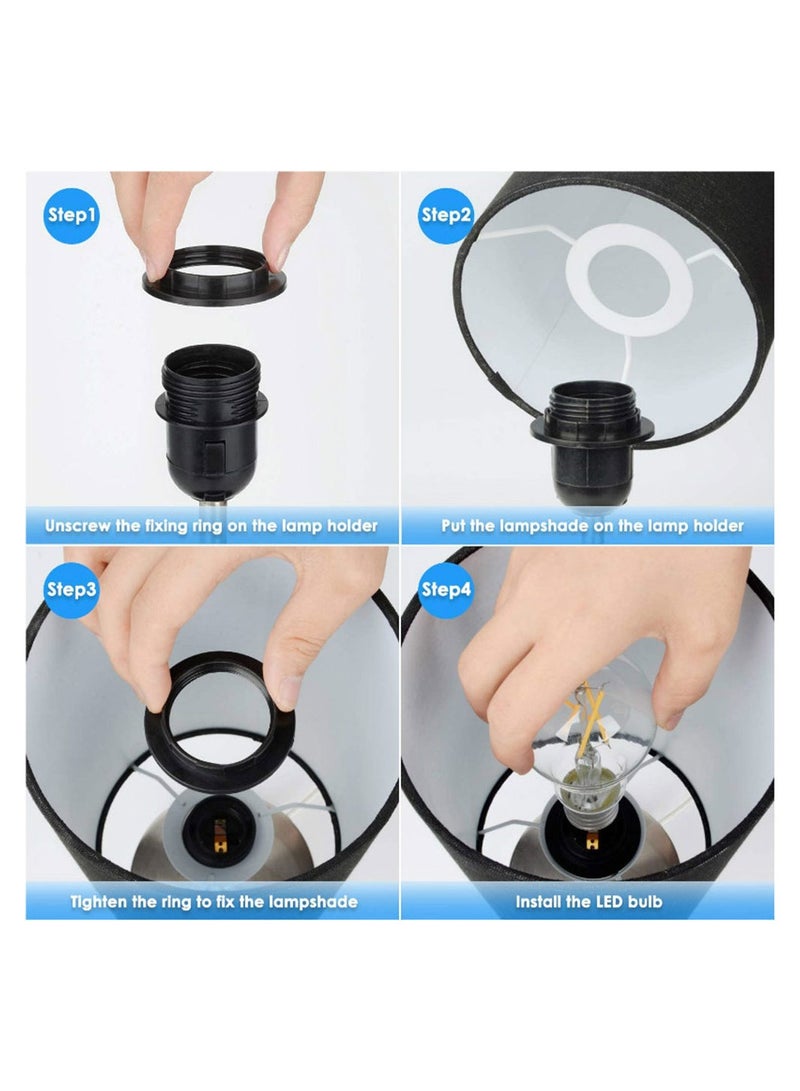 Step1

Unscrew the fixing ring on the lamp holder

Step2

Put the lampshade on the lamp holder

Step3

Tighten the ring to fix the lampshade

Step4

Install the LED bulb