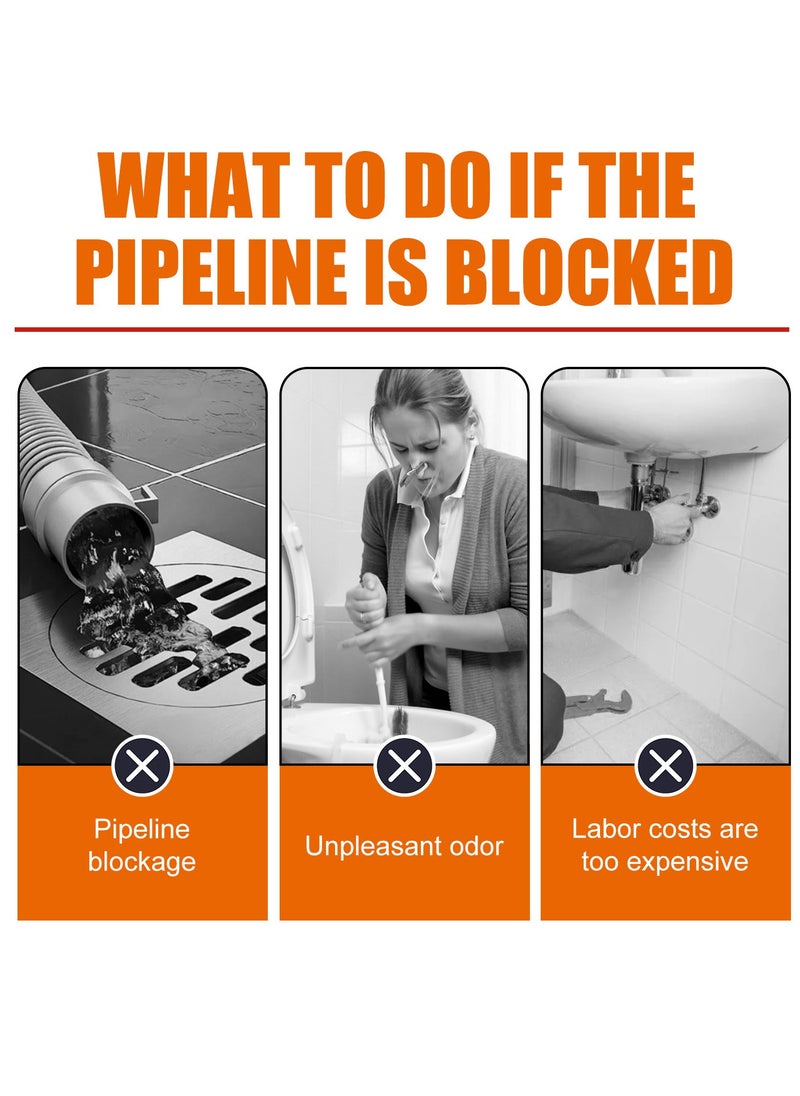 WHAT TO DO IF THE PIPELINE IS BLOCKED

Pipeline blockage

Unpleasant odor

Labor costs are too expensive