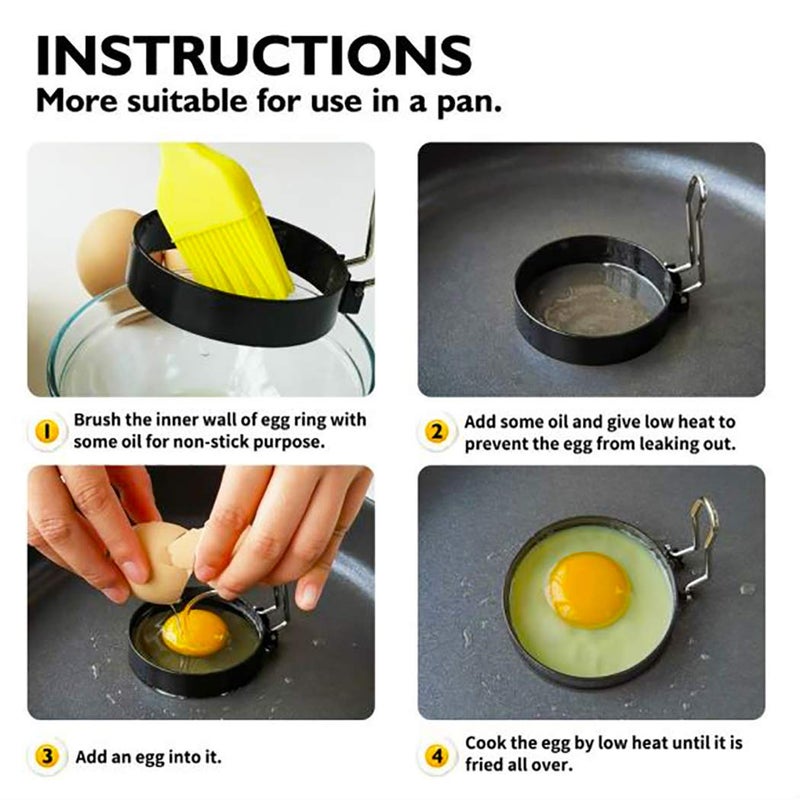 INSTRUCTIONS
More suitable for use in a pan.

1 Brush the inner wall of egg ring with some oil for non-stick purpose.

2 Add some oil and give low heat to prevent the egg from leaking out.

3 Add an egg into it.

4 Cook the egg by low heat until it is fried all over.