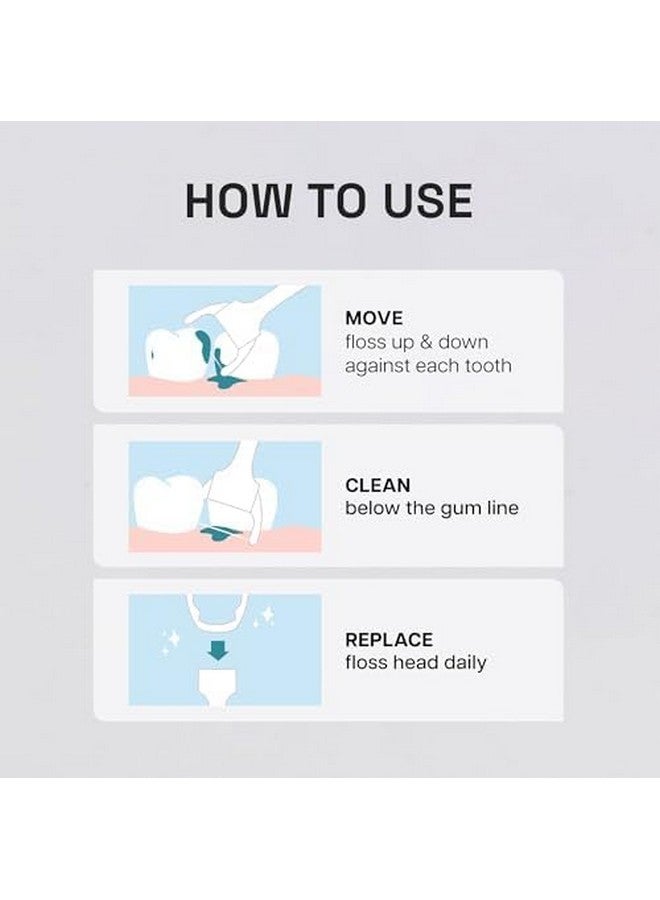 HOW TO USE

MOVE
floss up & down against each tooth

CLEAN
below the gum line

REPLACE
floss head daily