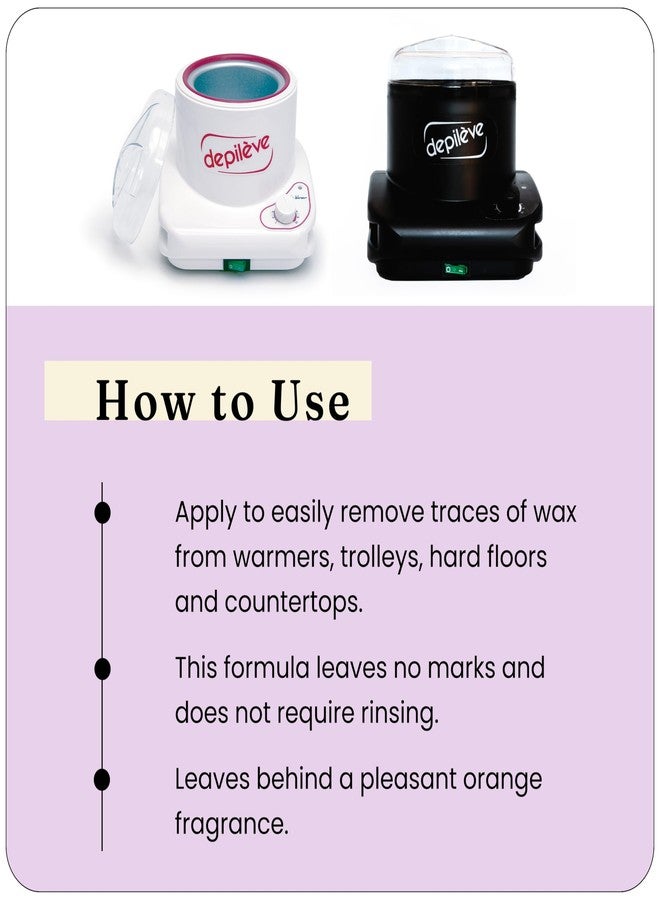 depilève

depilève

How to Use

Apply to easily remove traces of wax from warmers, trolleys, hard floors and countertops.

This formula leaves no marks and does not require rinsing.

Leaves behind a pleasant orange fragrance.