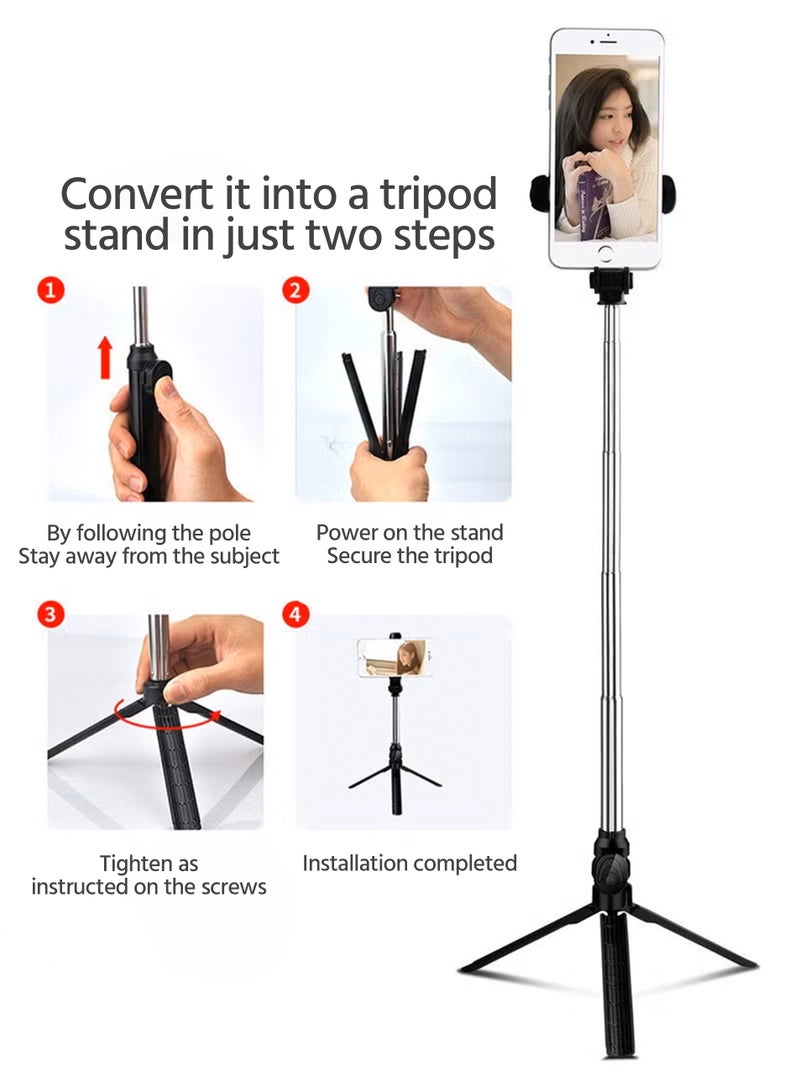 Convert it into a tripod stand in just two steps

1

By following the pole
Stay away from the subject

2

Power on the stand
Secure the tripod

3

Tighten as
instructed on the screws

4

Installation completed