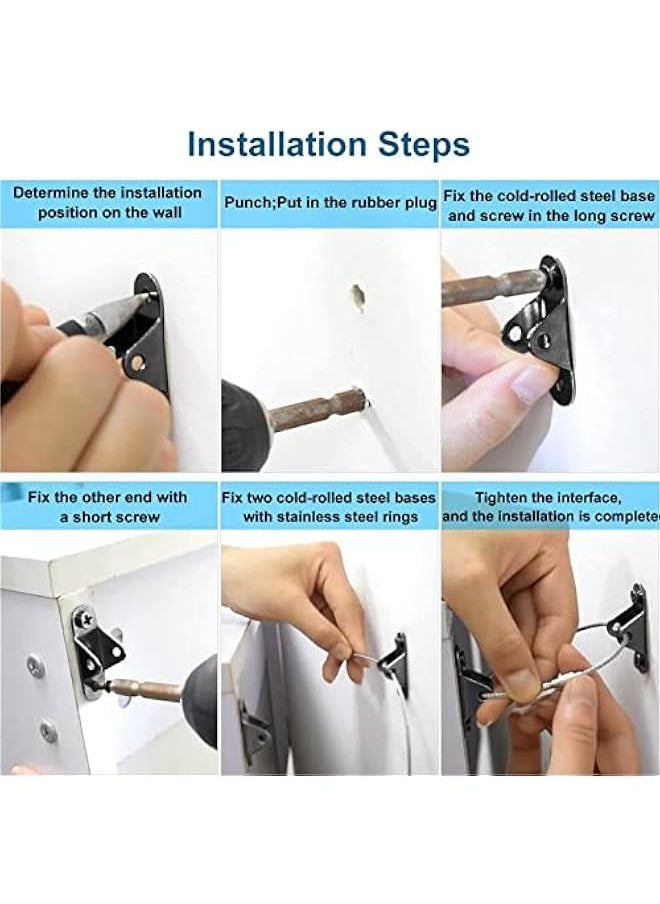 Installation Steps

Determine the installation position on the wall

Punch;Put in the rubber plug

Fix the cold-rolled steel base and screw in the long screw

Fix the other end with a short screw

Fix two cold-rolled steel bases with stainless steel rings

Tighten the interface, and the installation is complete