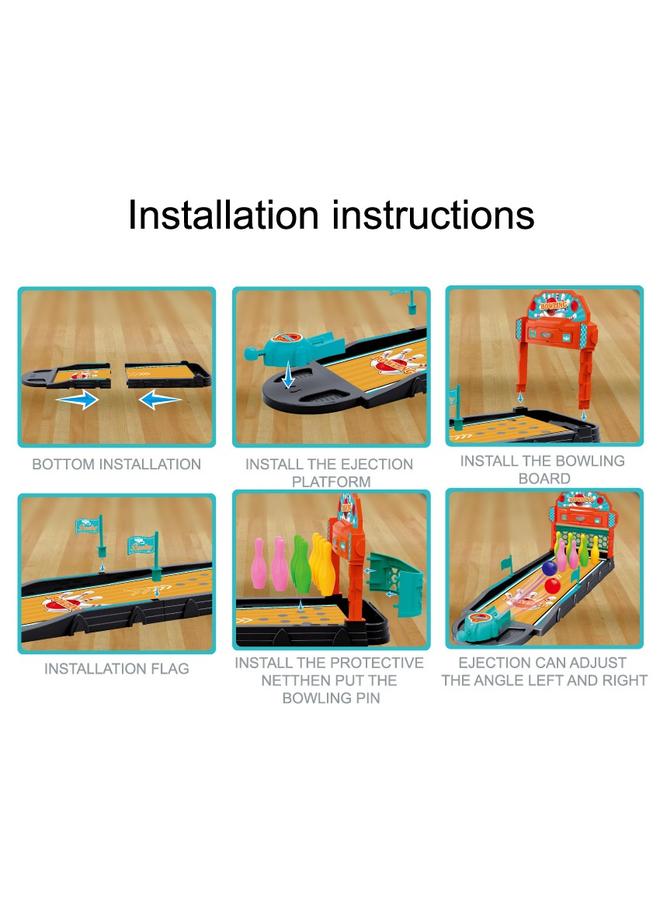 Installation instructions

BOTTOM INSTALLATION

INSTALL THE EJECTION PLATFORM

INSTALL THE BOWLING BOARD

INSTALLATION FLAG

INSTALL THE PROTECTIVE NETTHEN PUT THE BOWLING PIN

EJECTION CAN ADJUST THE ANGLE LEFT AND RIGHT