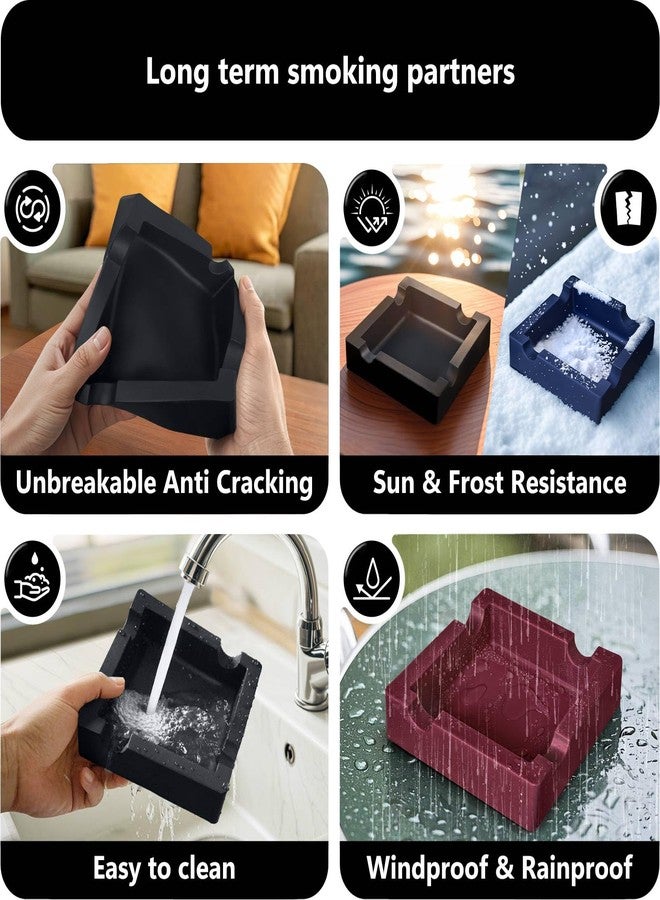 Long term smoking partners

Unbreakable Anti Cracking

Sun & Frost Resistance

Easy to clean

Windproof & Rainproof