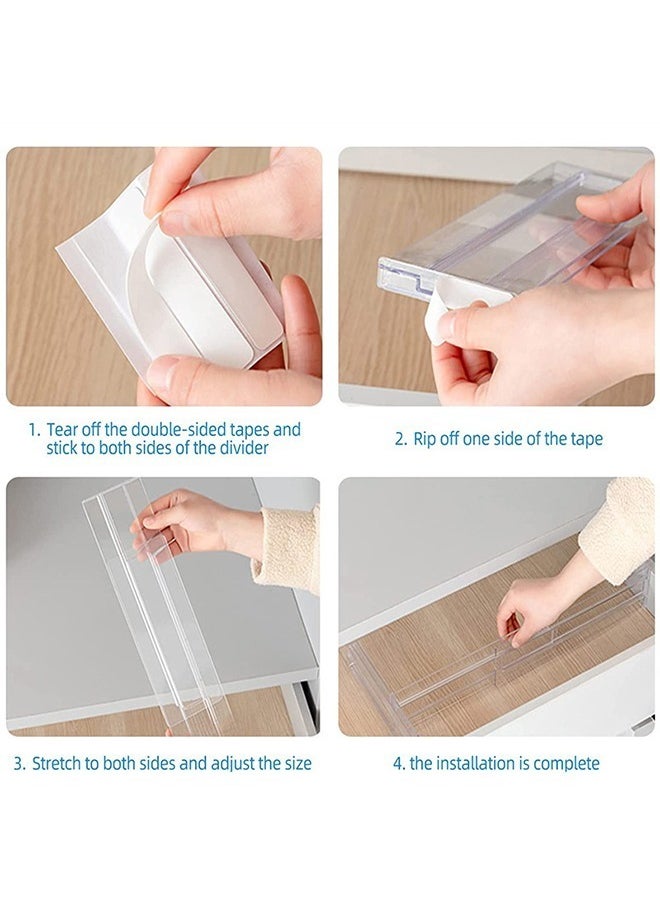 1. Tear off the double-sided tapes and stick to both sides of the divider

2. Rip off one side of the tape

3. Stretch to both sides and adjust the size

4. the installation is complete