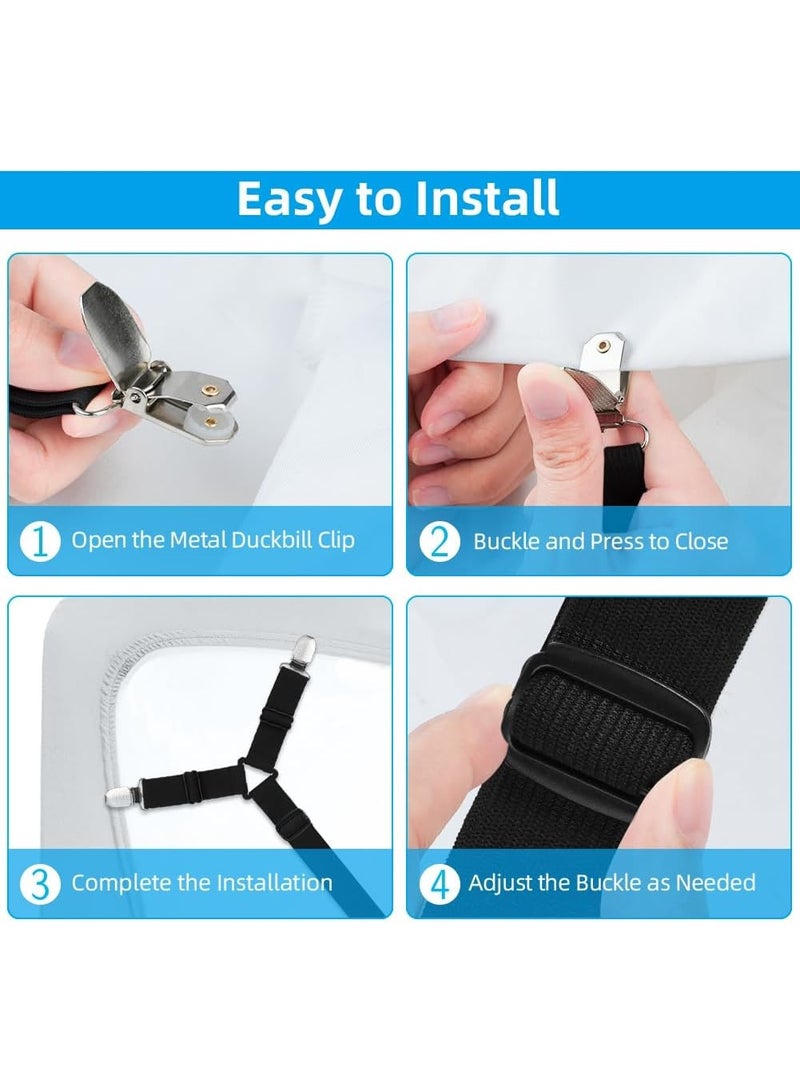 Easy to Install

1 Open the Metal Duckbill Clip

2 Buckle and Press to Close

3 Complete the Installation

4 Adjust the Buckle as Needed