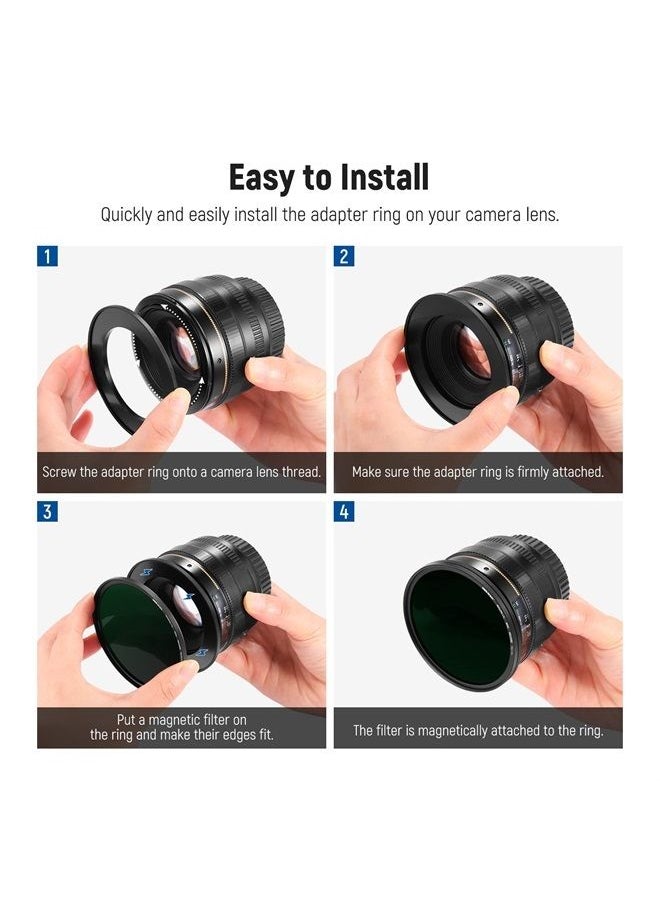 Easy to Install

Quickly and easily install the adapter ring on your camera lens.

1

Screw the adapter ring onto a camera lens thread.

2

Make sure the adapter ring is firmly attached.

3

Put a magnetic filter on the ring and make their edges fit.

4

The filter is magnetically attached to the ring.