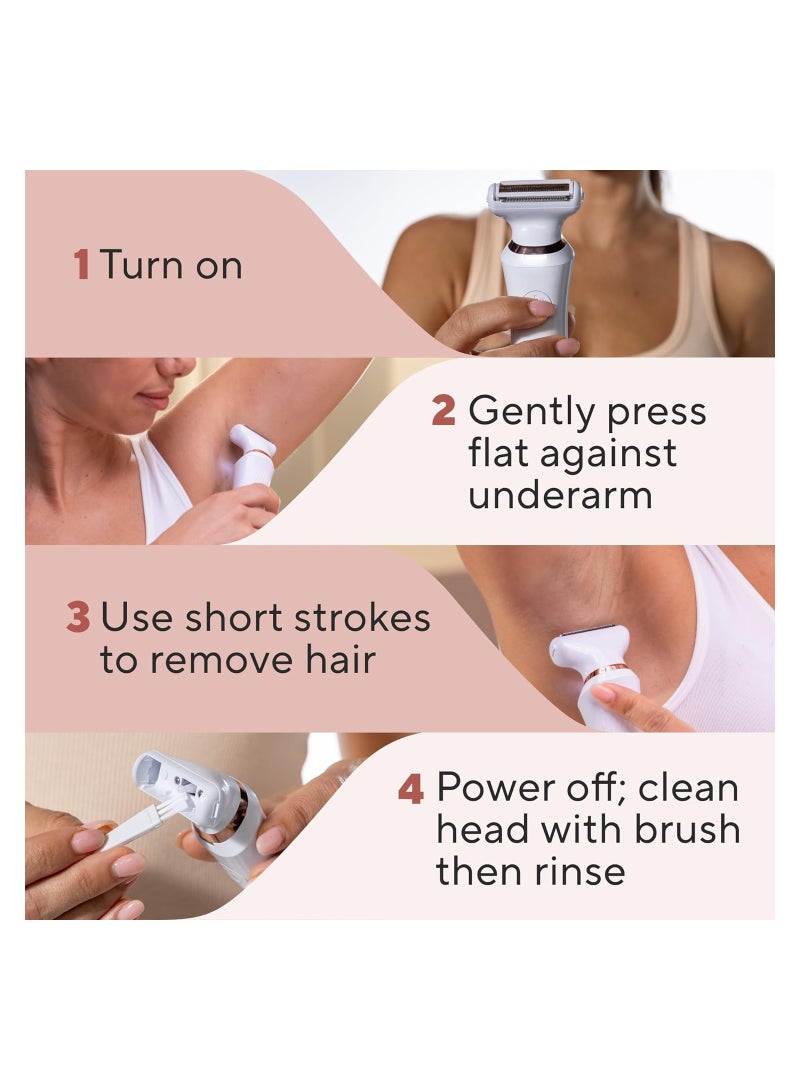 1 Turn on

2 Gently press flat against underarm

3 Use short strokes to remove hair

4 Power off; clean head with brush then rinse