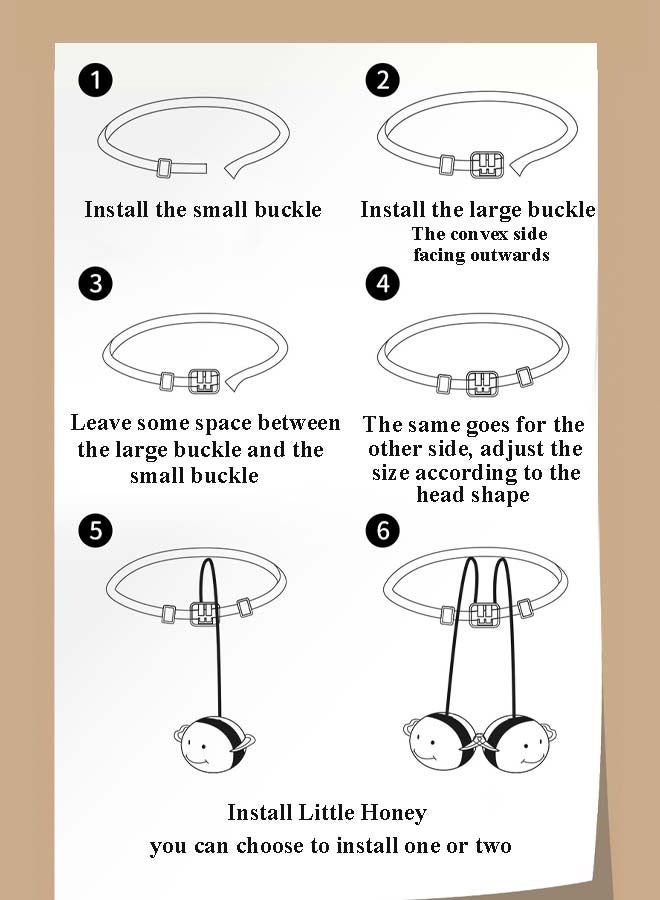 1

Install the small buckle

2

Install the large buckle
The convex side facing outwards

3

Leave some space between the large buckle and the small buckle

4

The same goes for the other side, adjust the size according to the head shape

5

6

Install Little Honey
you can choose to install one or two