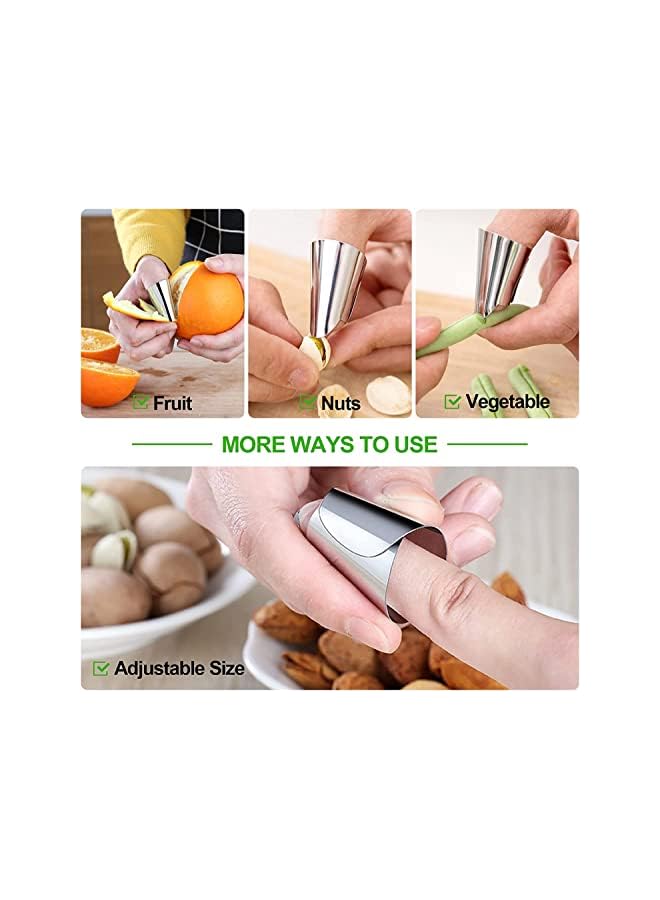 Fruit

Nuts

Vegetable

MORE WAYS TO USE

Adjustable Size