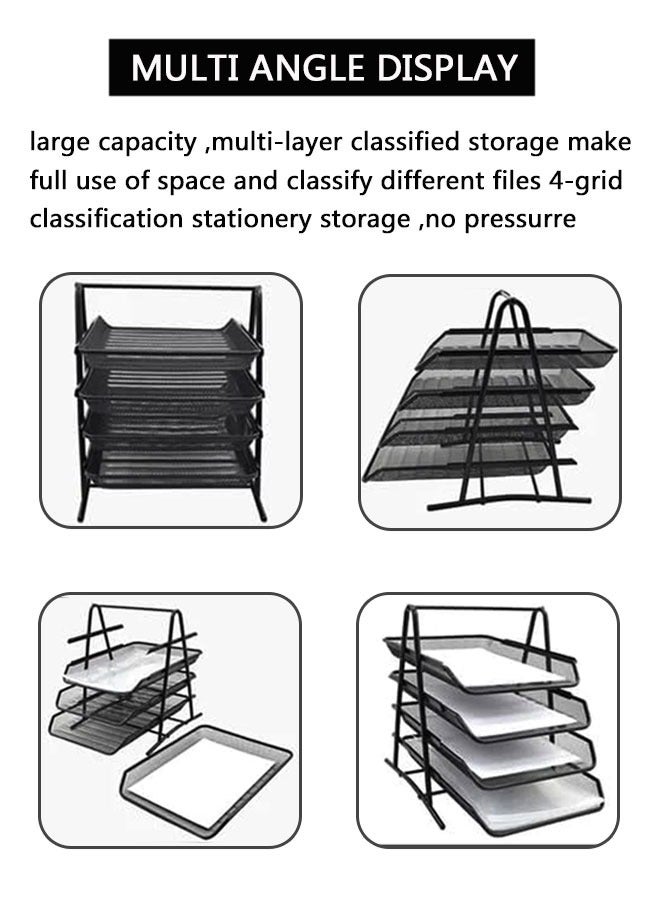 MULTI ANGLE DISPLAY

large capacity ,multi-layer classified storage make full use of space and classify different files 4-grid classification stationery storage ,no pressurre