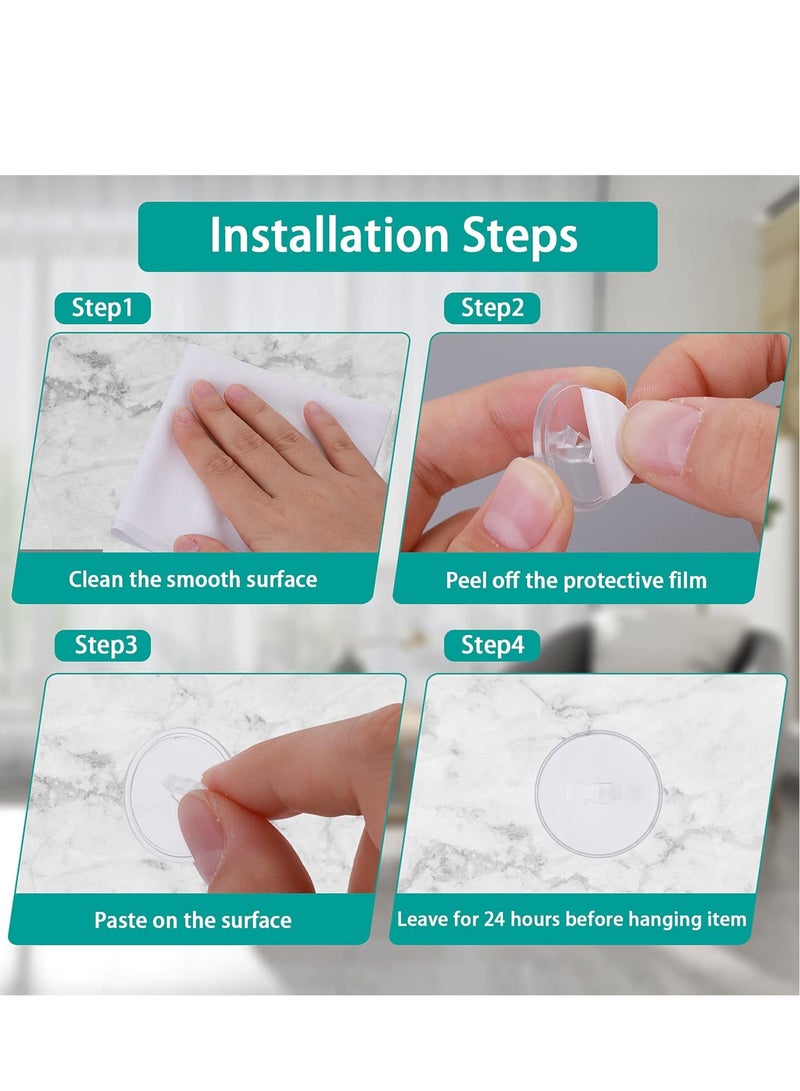 Installation Steps

Step1

Clean the smooth surface

Step2

Peel off the protective film

Step3

Paste on the surface

Step4

Leave for 24 hours before hanging item