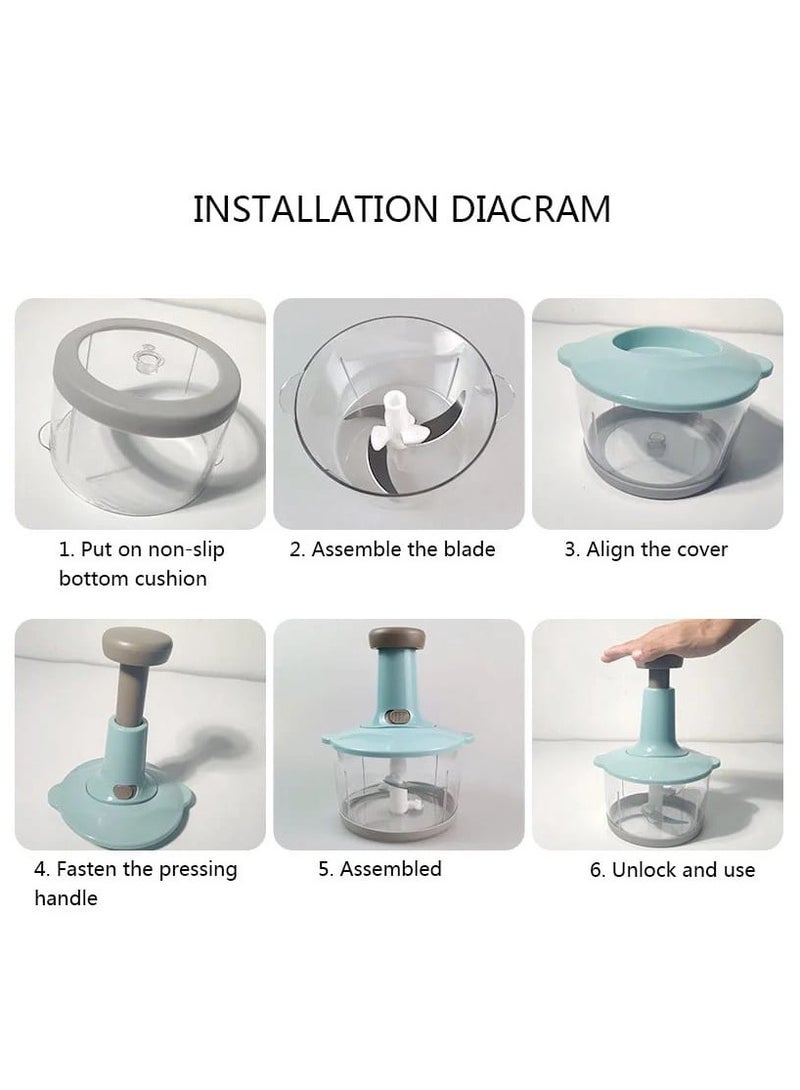 INSTALLATION DIACRAM

1. Put on non-slip bottom cushion

2. Assemble the blade

3. Align the cover

4. Fasten the pressing handle

5. Assembled

6. Unlock and use