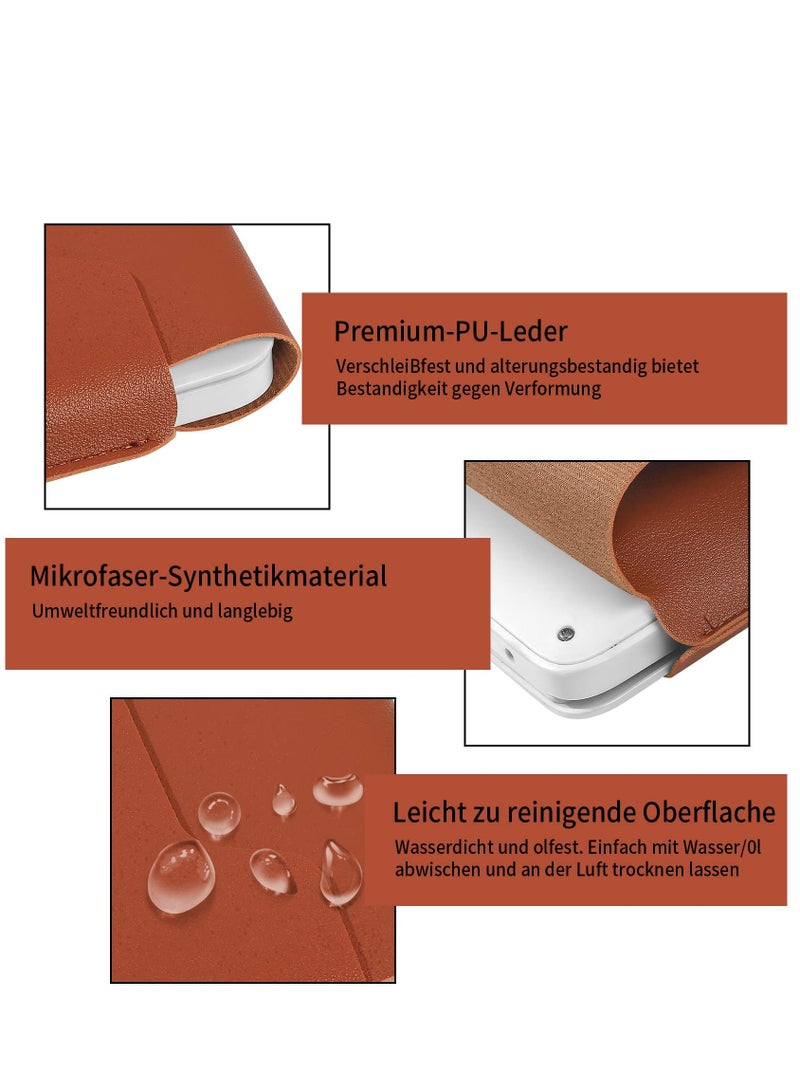 Premium-PU-Leder

VerschleiBfest und alterungsbestandig bietet Bestandigkeit gegen Verformung

Mikrofaser-Synthetikmaterial

Umweltfreundlich und langlebig

Leicht zu reinigende Oberflache

Wasserdicht und olfest. Einfach mit Wasser/0l abwischen und an der Luft trocknen lassen