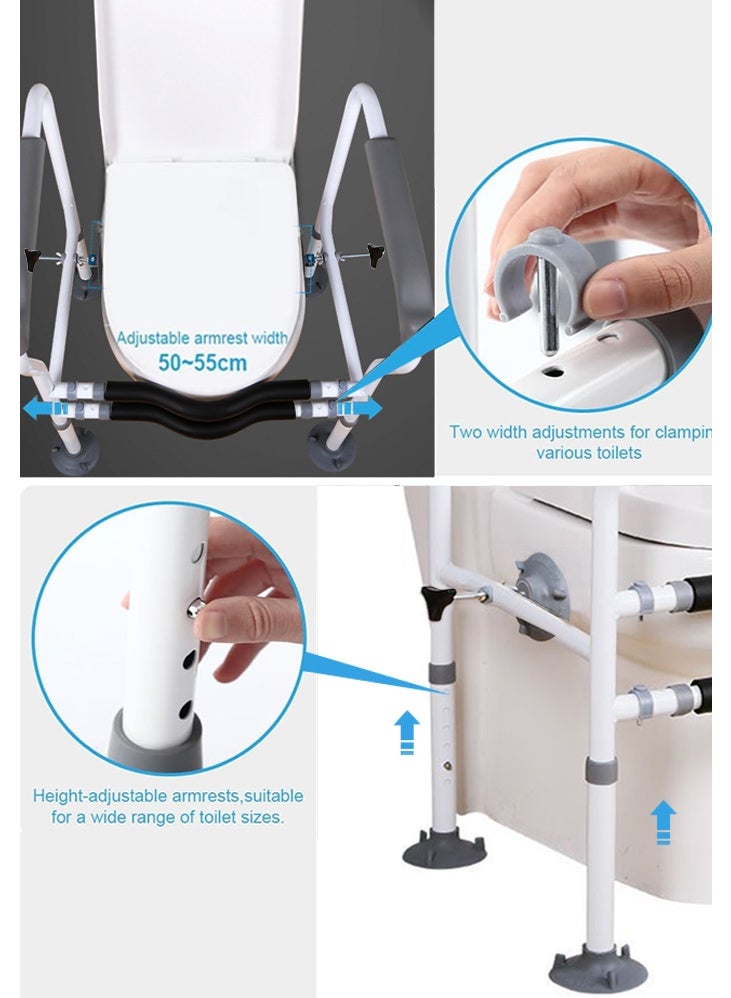 Adjustable armrest width
50~55cm

Two width adjustments for clampin
various toilets

Height-adjustable armrests,suitable for a wide range of toilet sizes.