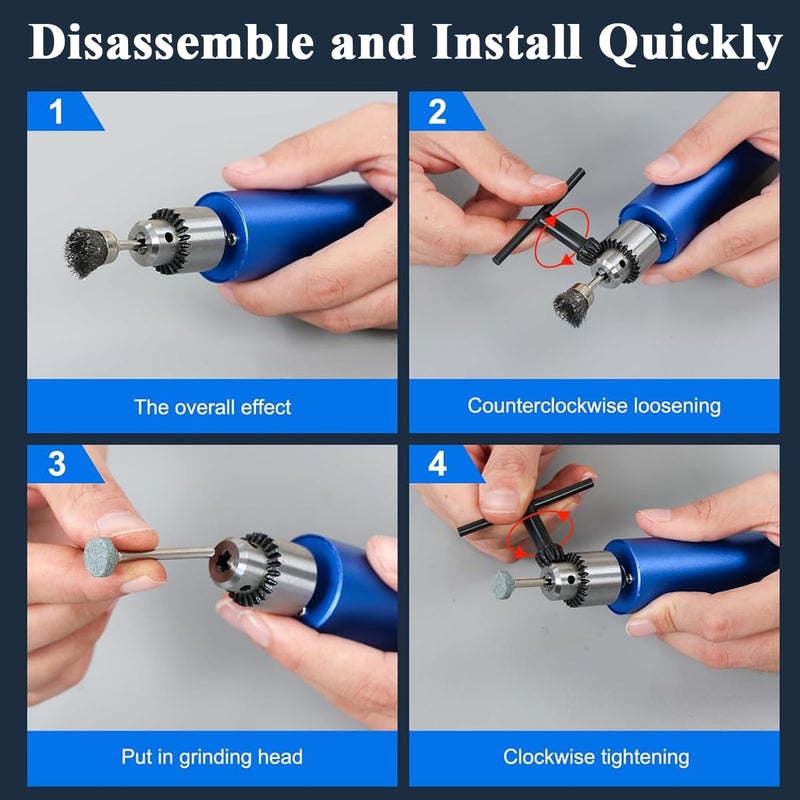 Disassemble and Install Quickly

1

The overall effect

2

Counterclockwise loosening

3

Put in grinding head

4

Clockwise tightening