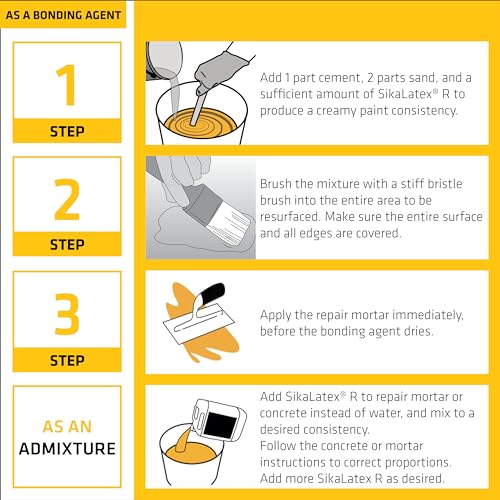 AS A BONDING AGENT

1
STEP

Add 1 part cement, 2 parts sand, and a sufficient amount of SikaLatex® R to produce a creamy paint consistency.

2
STEP

Brush the mixture with a stiff bristle brush into the entire area to be resurfaced. Make sure the entire surface and all edges are covered.

3
STEP

Apply the repair mortar immediately, before the bonding agent dries.

AS AN
ADMIXTURE

Add SikaLatex® R to repair mortar or concrete instead of water, and mix to a desired consistency.
Follow the concrete or mortar instructions to correct proportions.
Add more SikaLatex R as desired.