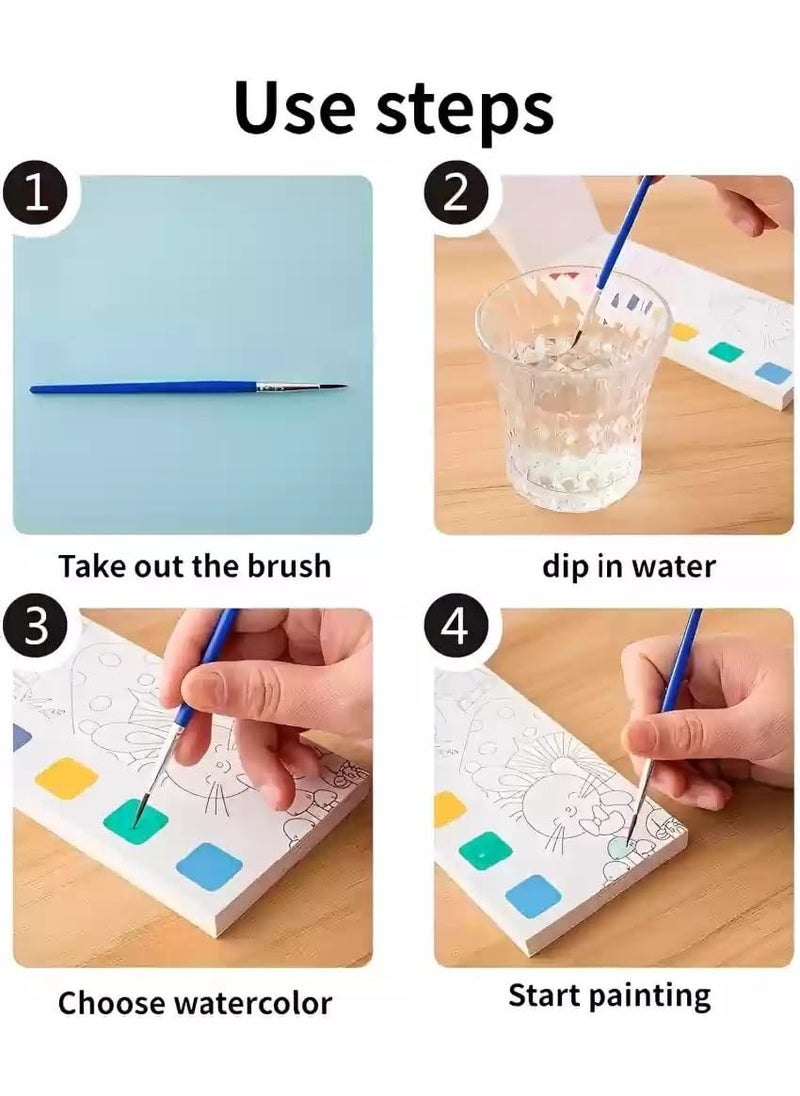 Use steps

1

Take out the brush

2

dip in water

3

Choose watercolor

4

Start painting