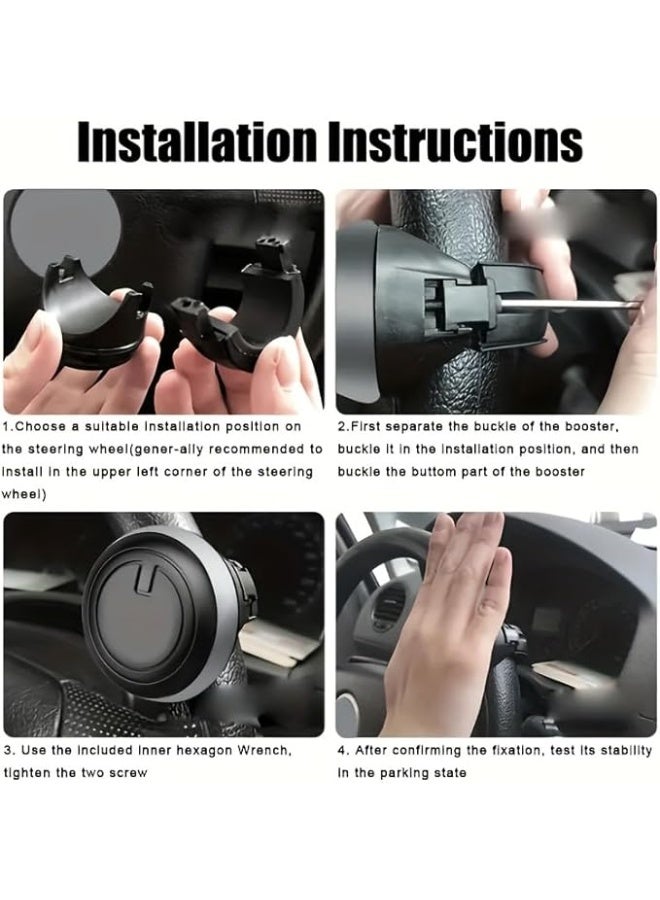 Installation Instructions

1.Choose a suitable installation position on the steering wheel(gener-ally recommended to install in the upper left corner of the steering wheel)

2.First separate the buckle of the booster, buckle it in the installation position, and then buckle the buttom part of the booster

3. Use the included inner hexagon Wrench, tighten the two screw

4. After confirming the fixation, test its stability in the parking state