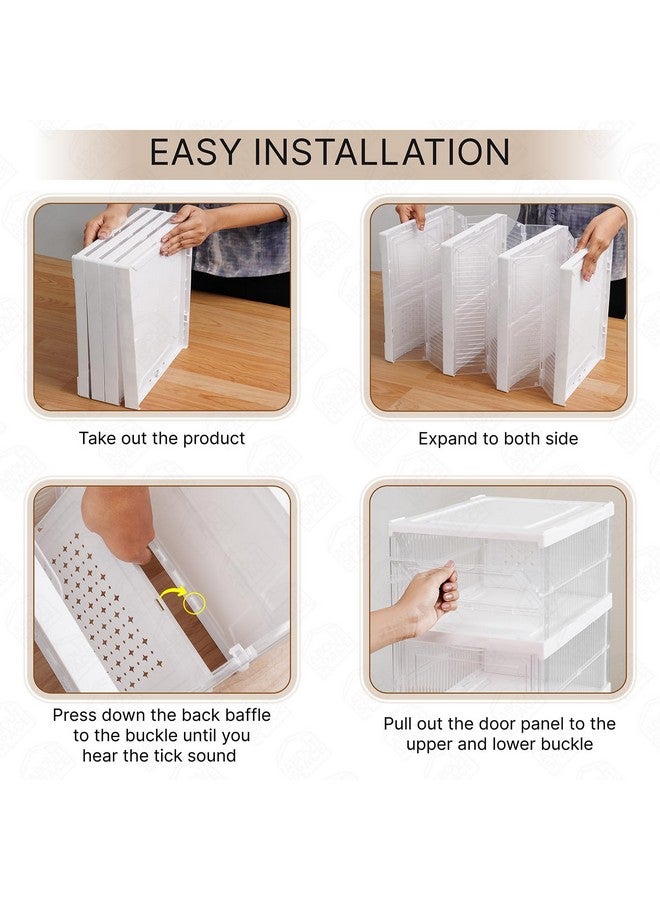 EASY INSTALLATION

Take out the product

Expand to both side

Press down the back baffle to the buckle until you hear the tick sound

Pull out the door panel to the upper and lower buckle