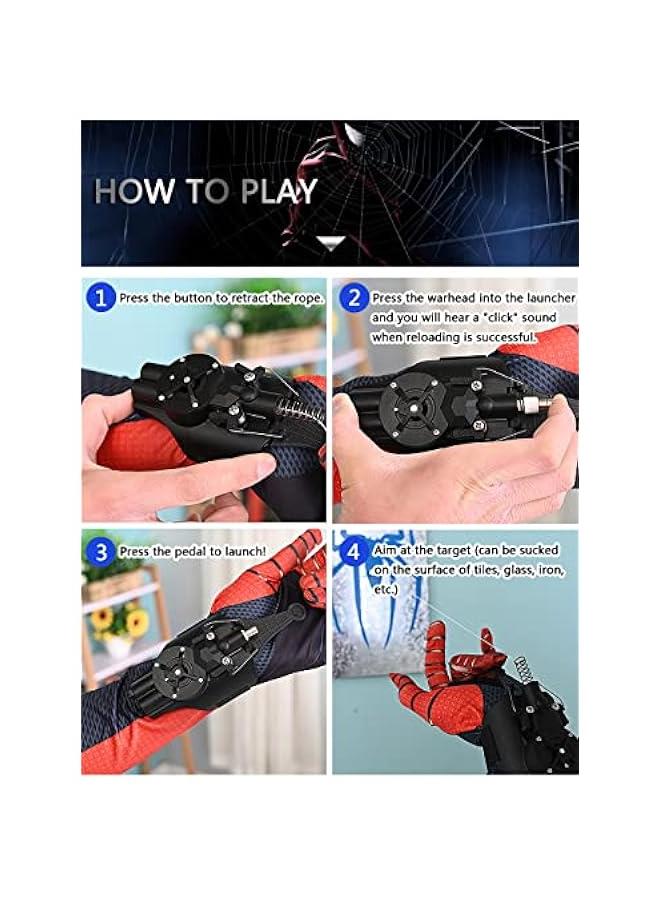 HOW TO PLAY

1 Press the button to retract the rope.

2 Press the warhead into the launcher and you will hear a "click" sound when reloading is successful.

3 Press the pedal to launch!

4 Aim at the target (can be sucked on the surface of tiles, glass, iron, etc.)