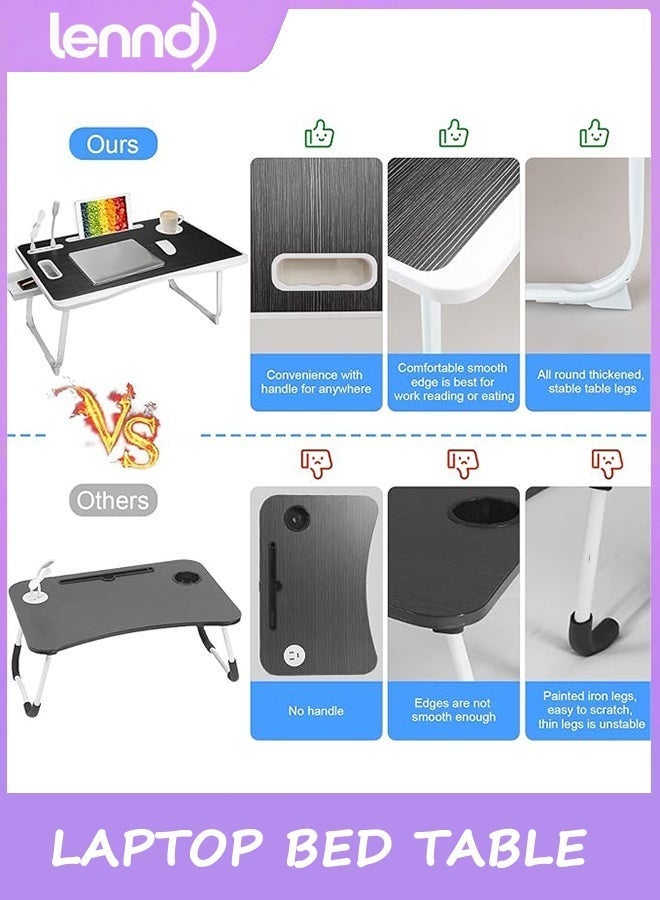 lennd

Ours

Convenience with handle for anywhere

Comfortable smooth edge is best for work reading or eating

All round thickened, stable table legs

VS

Others

No handle

Edges are not smooth enough

Painted iron legs, easy to scratch, thin legs is unstable

LAPTOP BED TABLE