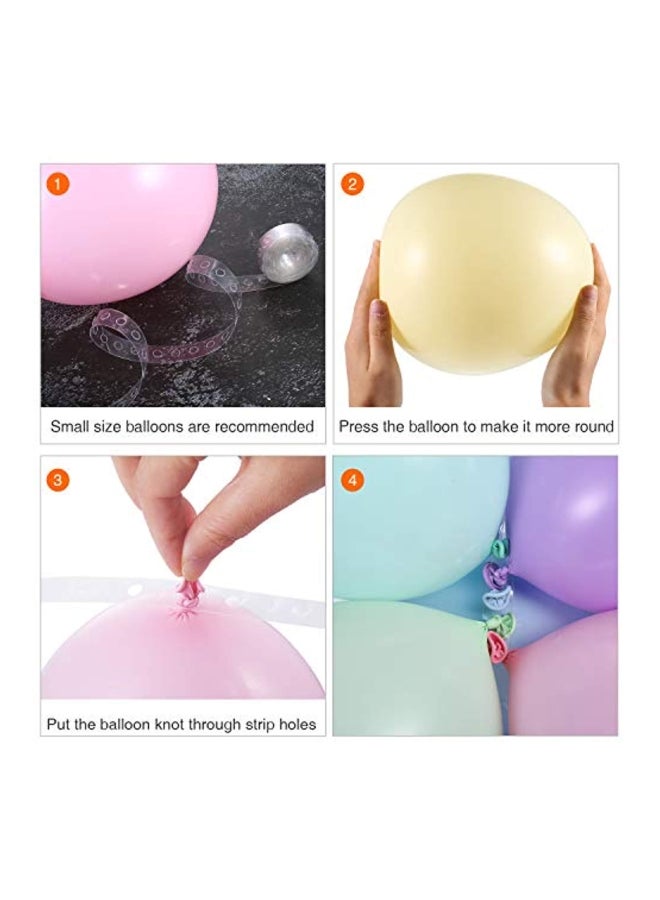 1

Small size balloons are recommended

2

Press the balloon to make it more round

3

Put the balloon knot through strip holes

4