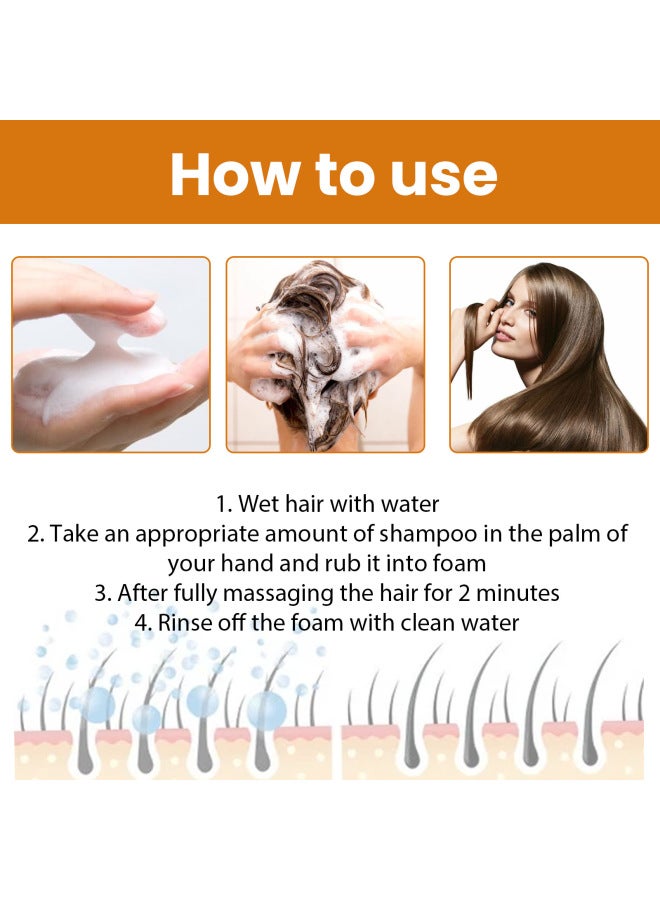 How to use

1. Wet hair with water
2. Take an appropriate amount of shampoo in the palm of your hand and rub it into foam
3. After fully massaging the hair for 2 minutes
4. Rinse off the foam with clean water